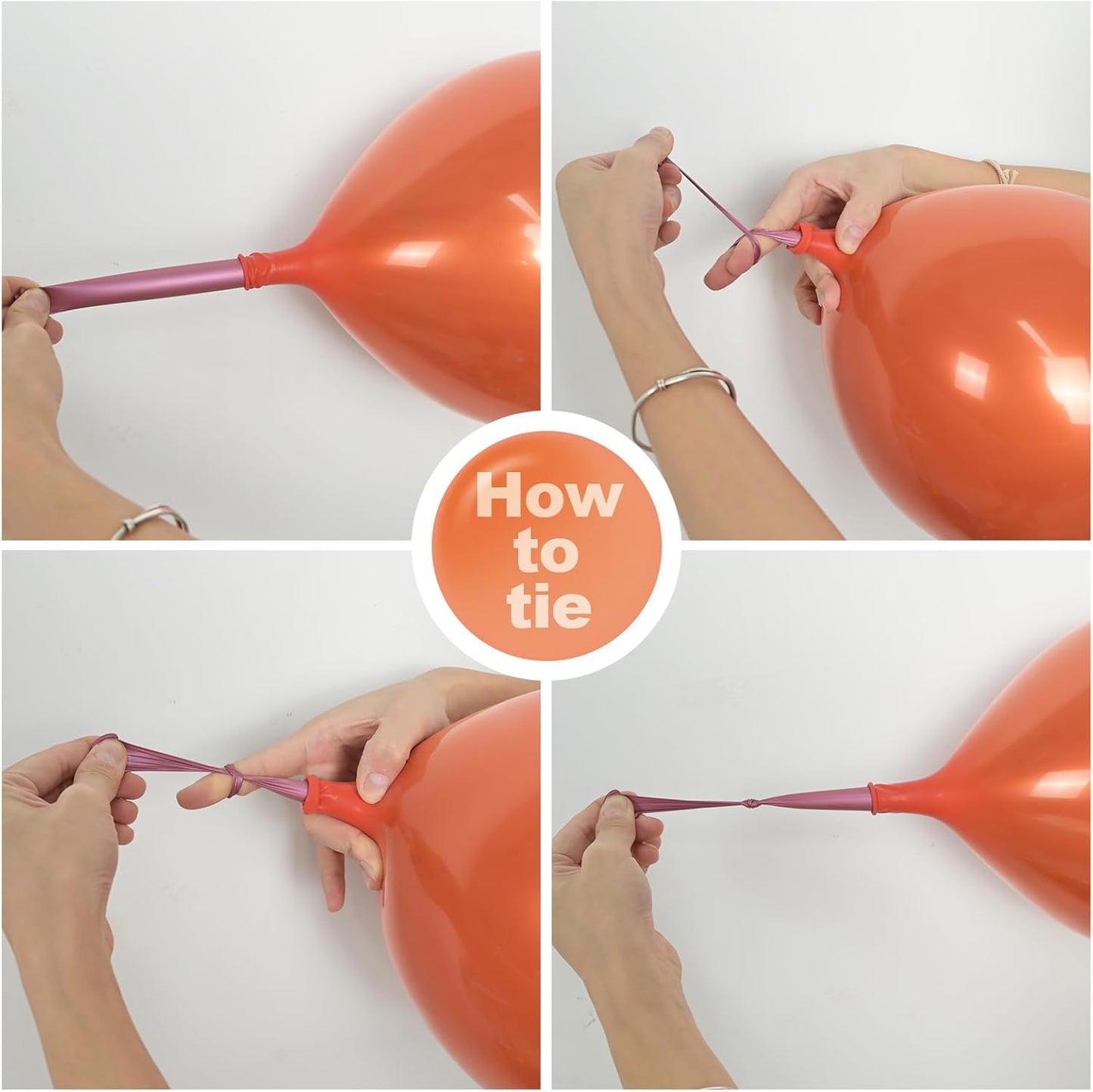 How to tie