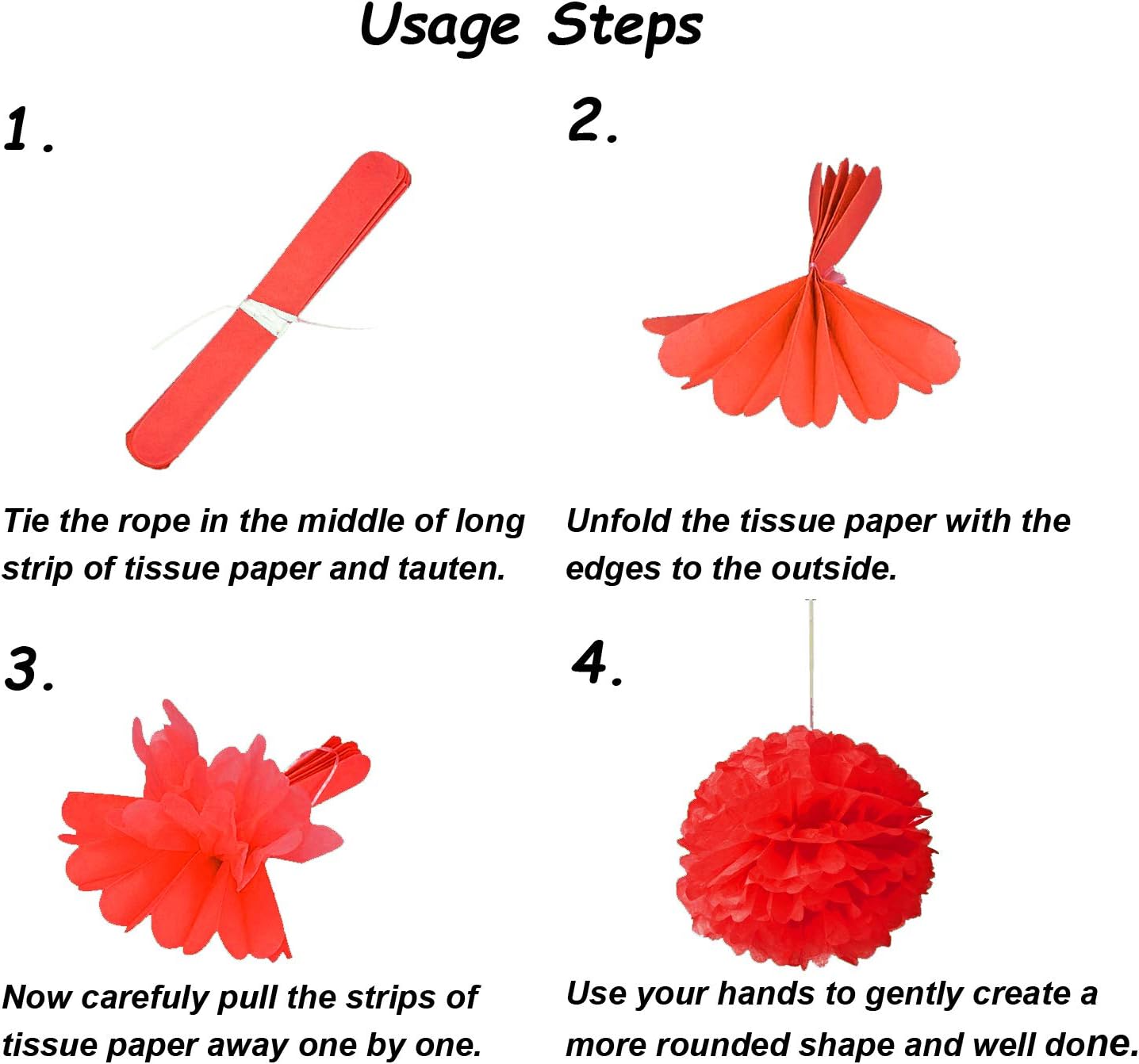 Usage Steps

1.

Tie the rope in the middle of long strip of tissue paper and tauten.

2.

Unfold the tissue paper with the edges to the outside.

3.

Now carefuly pull the strips of tissue paper away one by one.

4.

Use your hands to gently create a more rounded shape and well done.