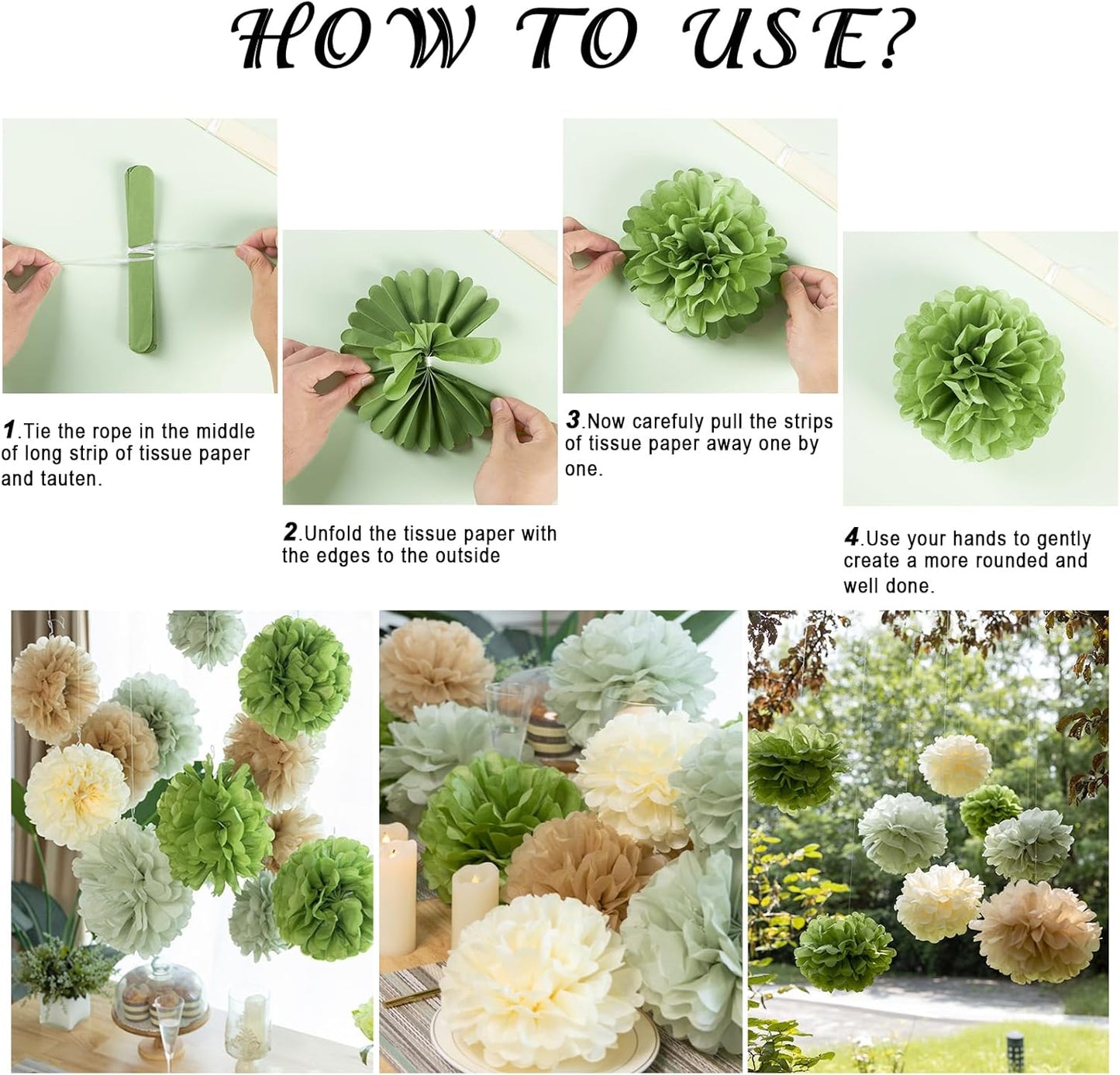 HOW TO USE?

1.Tie the rope in the middle of long strip of tissue paper and tauten.

2.Unfold the tissue paper with the edges to the outside

3.Now carefuly pull the strips of tissue paper away one by one.

4.Use your hands to gently create a more rounded and well done.