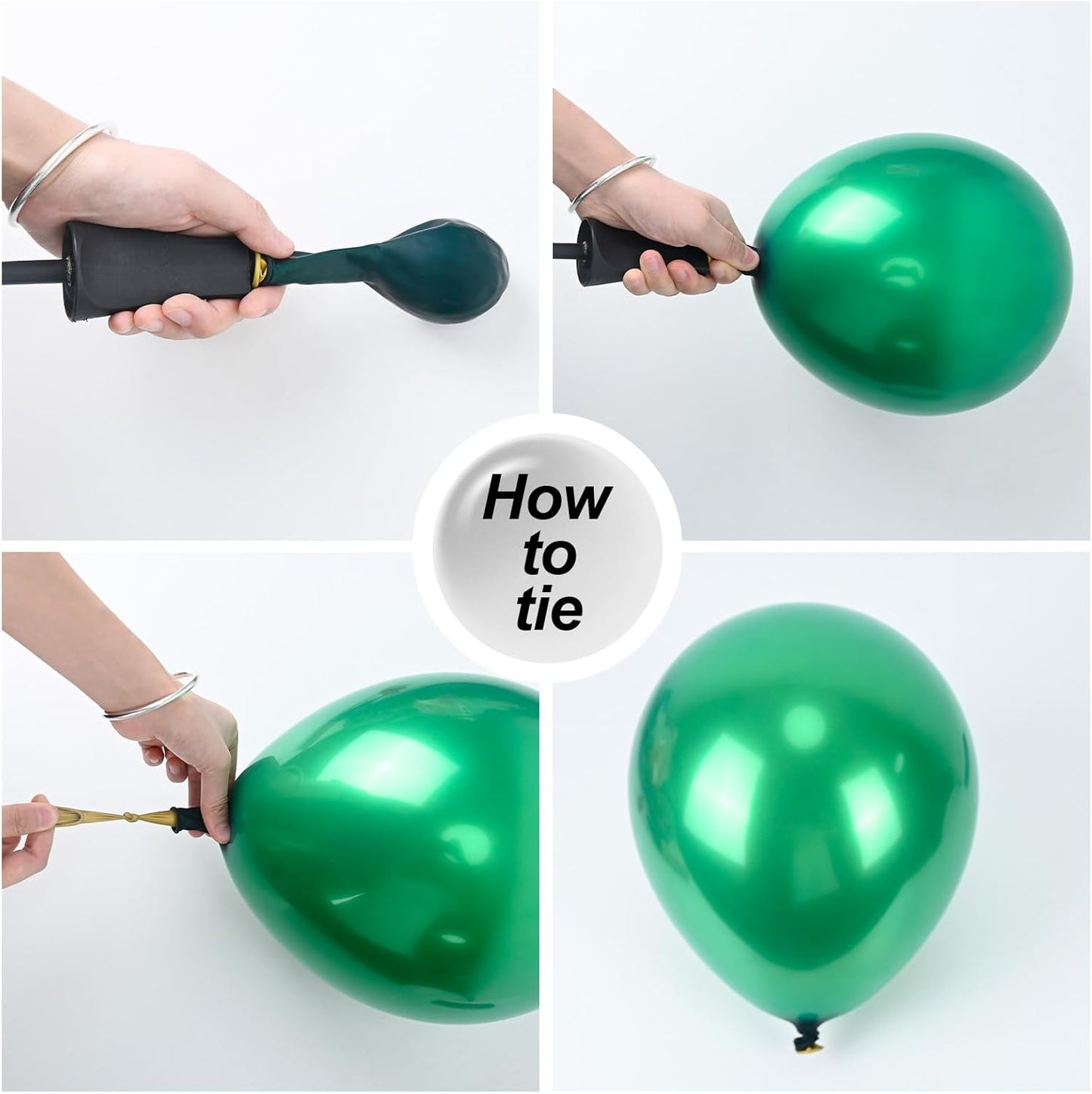 How to tie