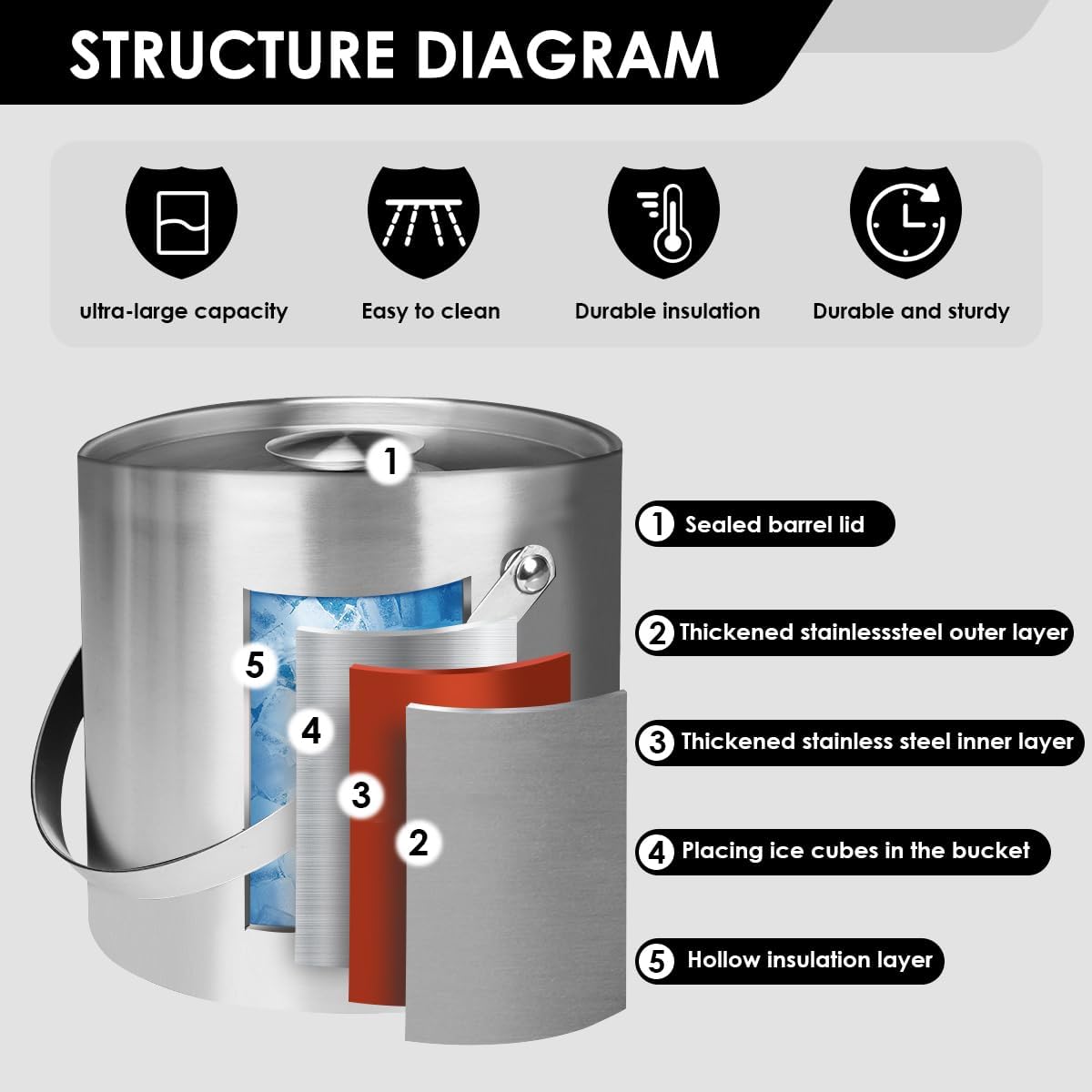 STRUCTURE DIAGRAM

ultra-large capacity

Easy to clean

Durable insulation

Durable and sturdy

1

5

4

3

2

1 Sealed barrel lid

2 Thickened stainlesssteel outer layer

3 Thickened stainless steel inner layer

4 Placing ice cubes in the bucket

5 Hollow insulation layer