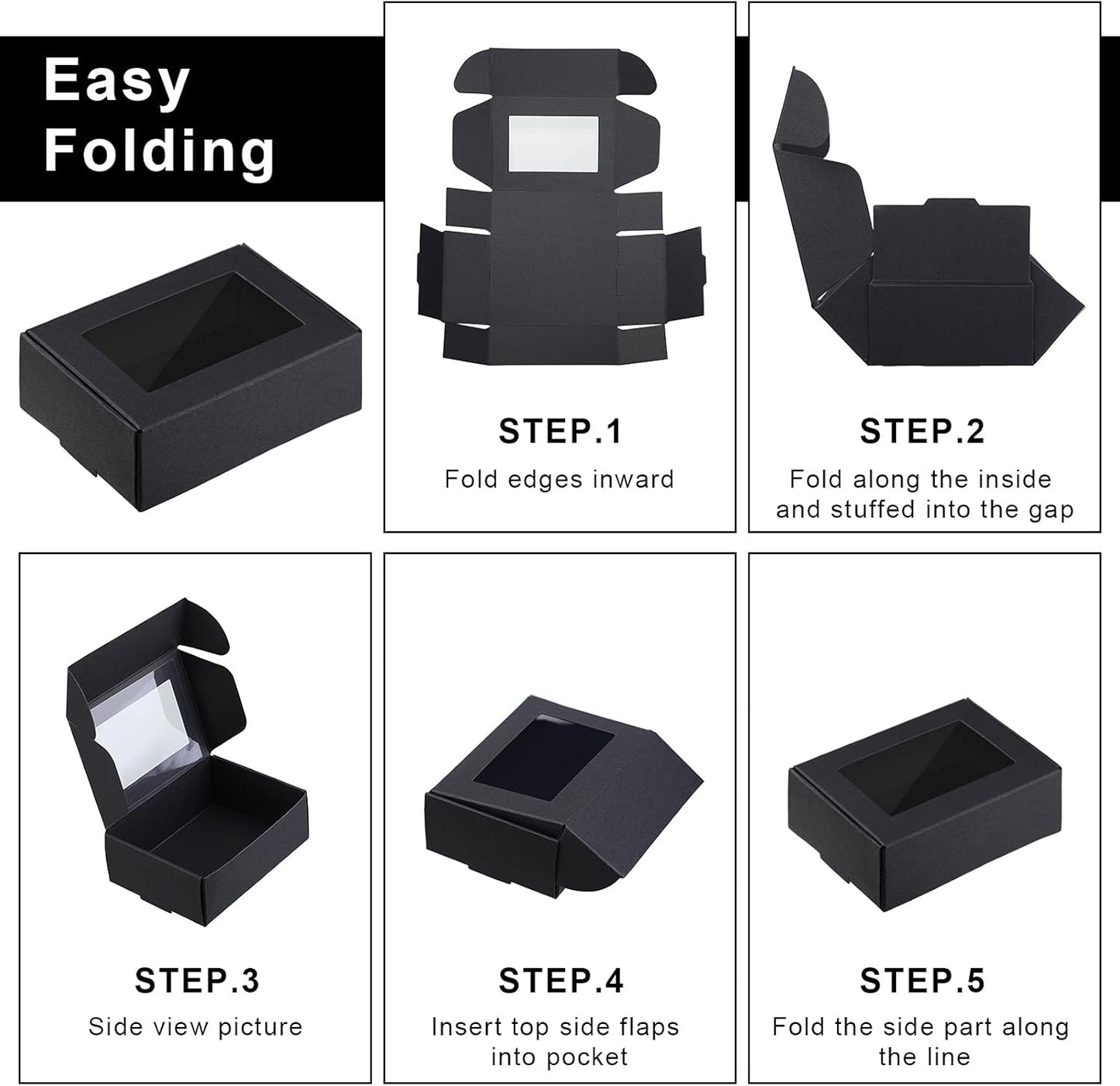 Easy Folding

STEP.1
Fold edges inward

STEP.2
Fold along the inside and stuffed into the gap

STEP.3
Side view picture

STEP.4
Insert top side flaps into pocket

STEP.5
Fold the side part along the line