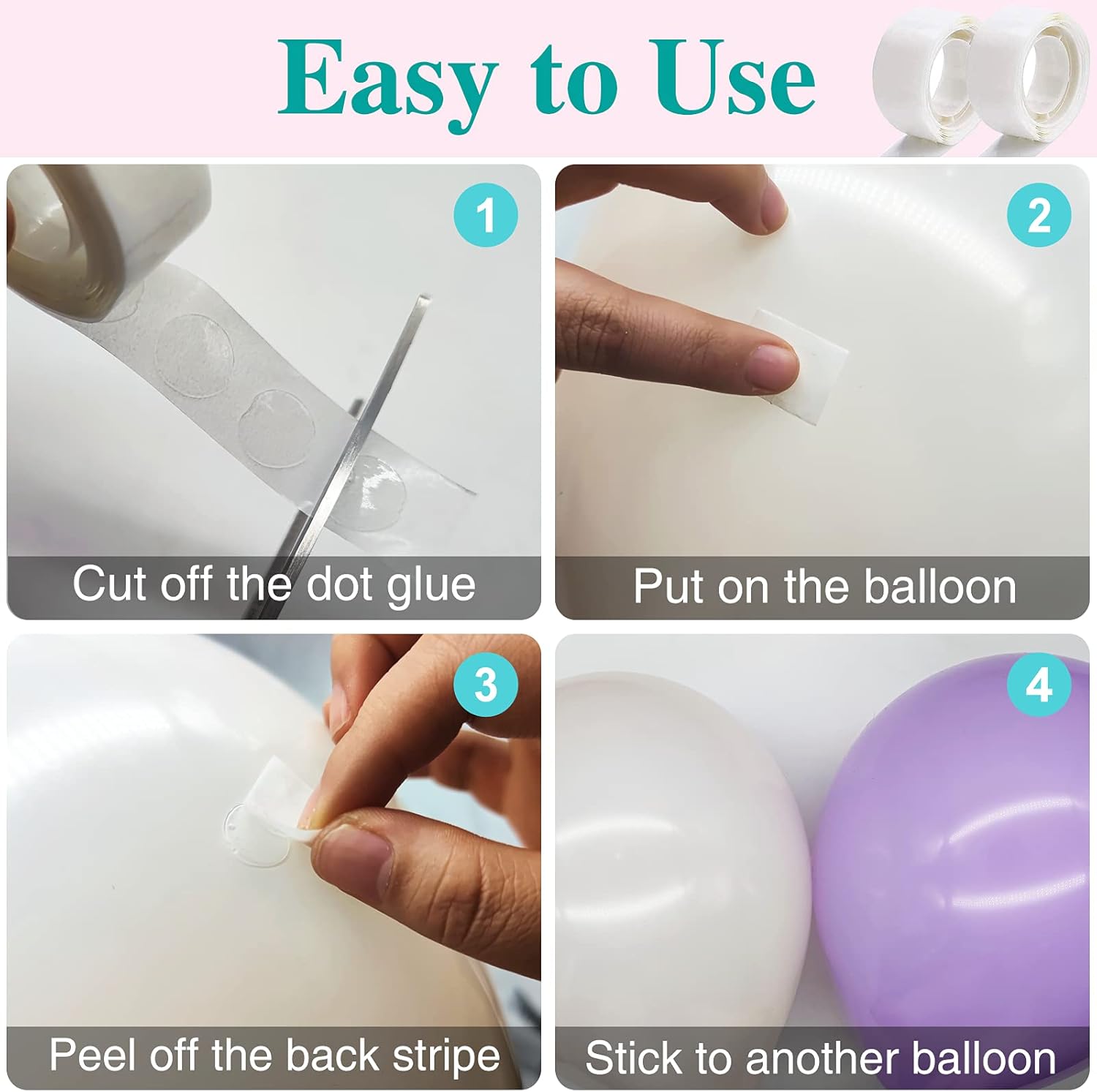 Easy to Use

1
Cut off the dot glue

2
Put on the balloon

3
Peel off the back stripe

4
Stick to another balloon