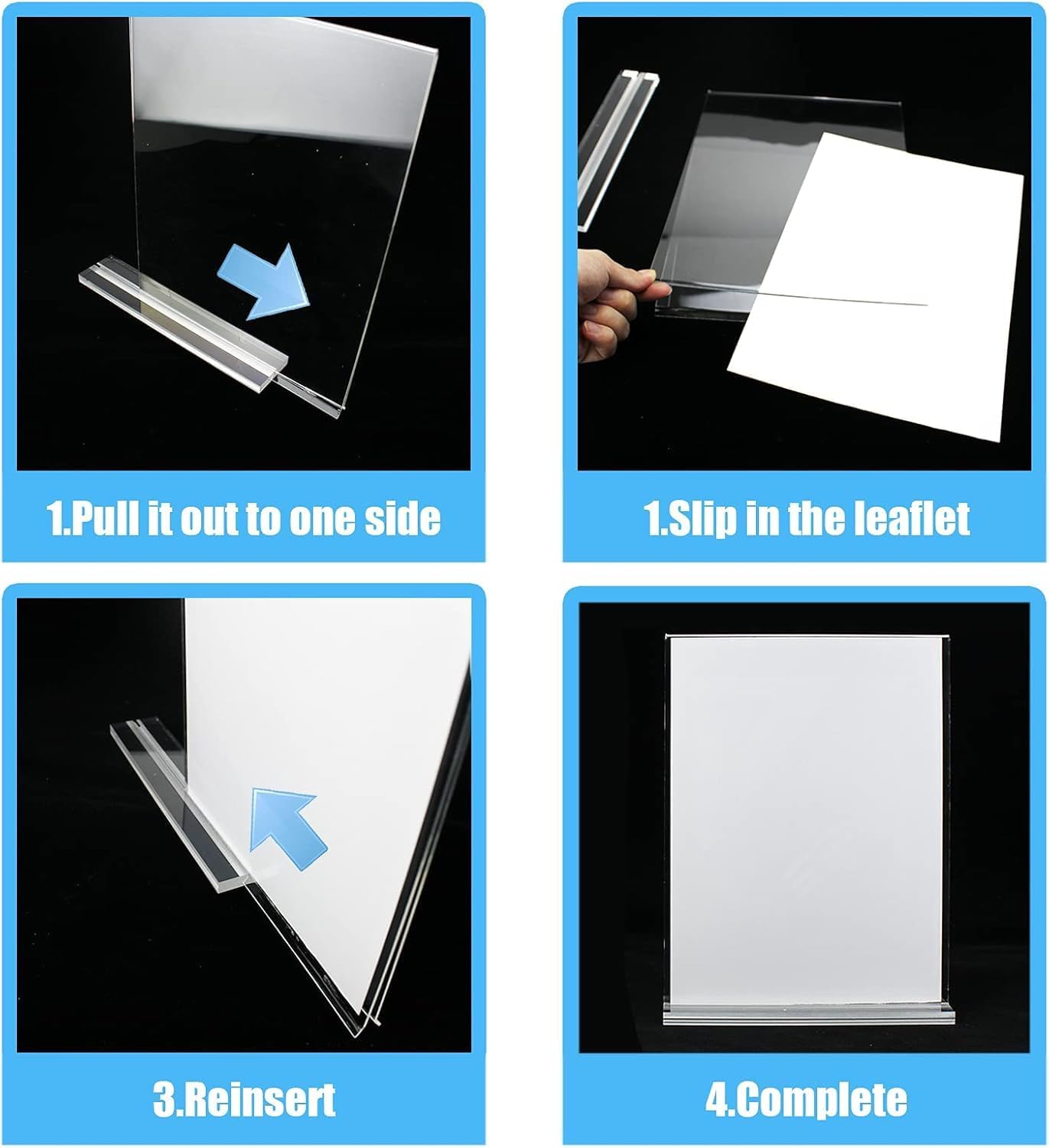 1.Pull it out to one side

1.Slip in the leaflet

3.Reinsert

4.Complete