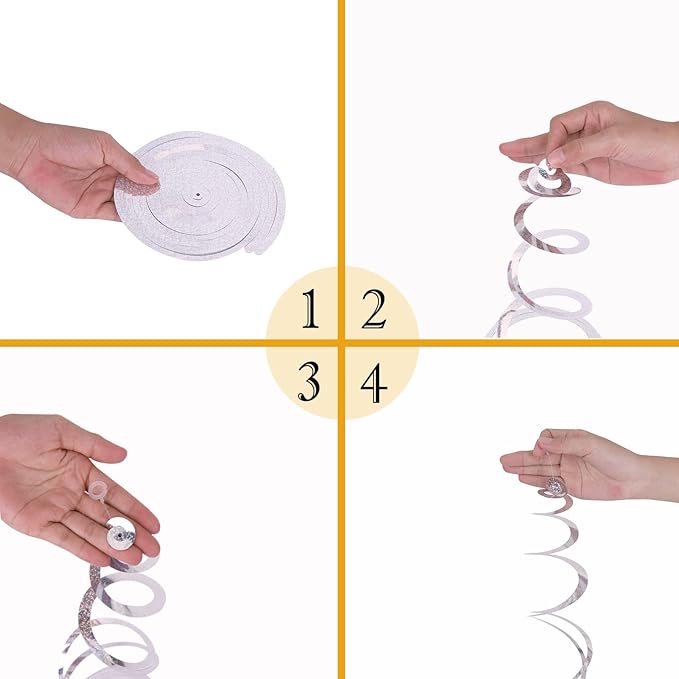 1 2
3 4