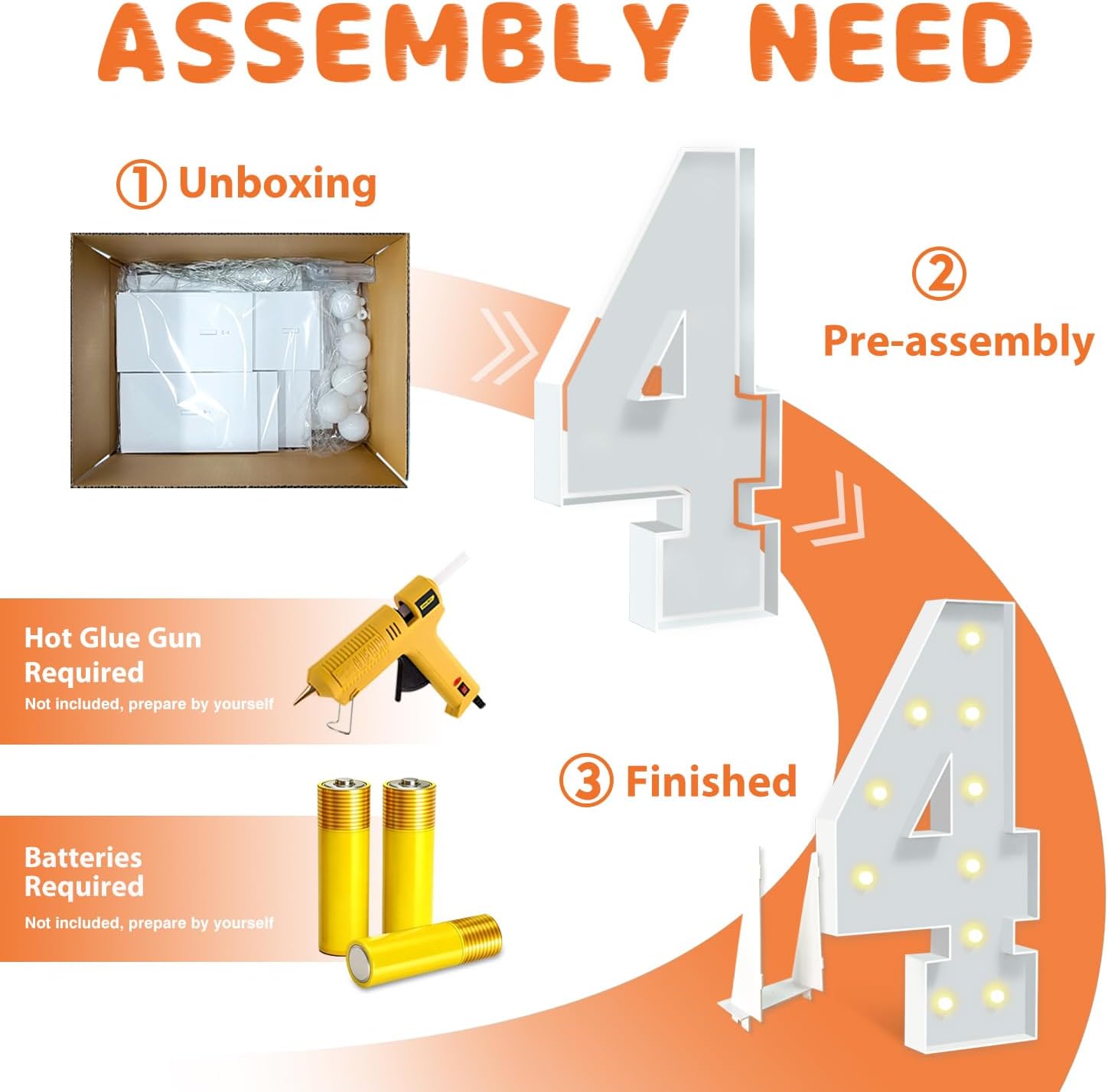 ASSEMBLY NEED

① Unboxing

② Pre-assembly

Hot Glue Gun Required
Not included, prepare by yourself

③ Finished

Batteries Required
Not included, prepare by yourself