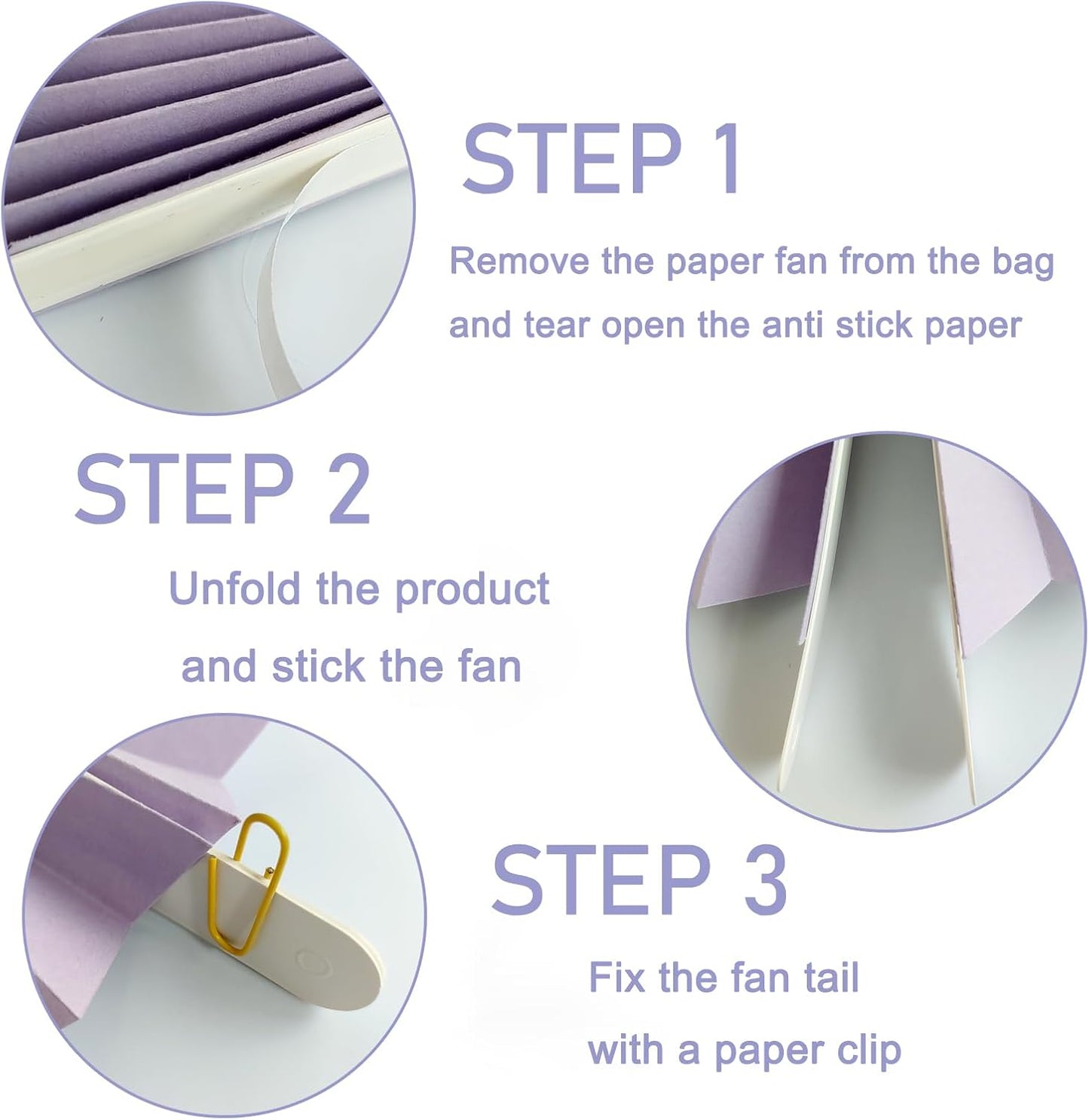 STEP 1

Remove the paper fan from the bag and tear open the anti stick paper

STEP 2

Unfold the product and stick the fan

STEP 3

Fix the fan tail with a paper clip