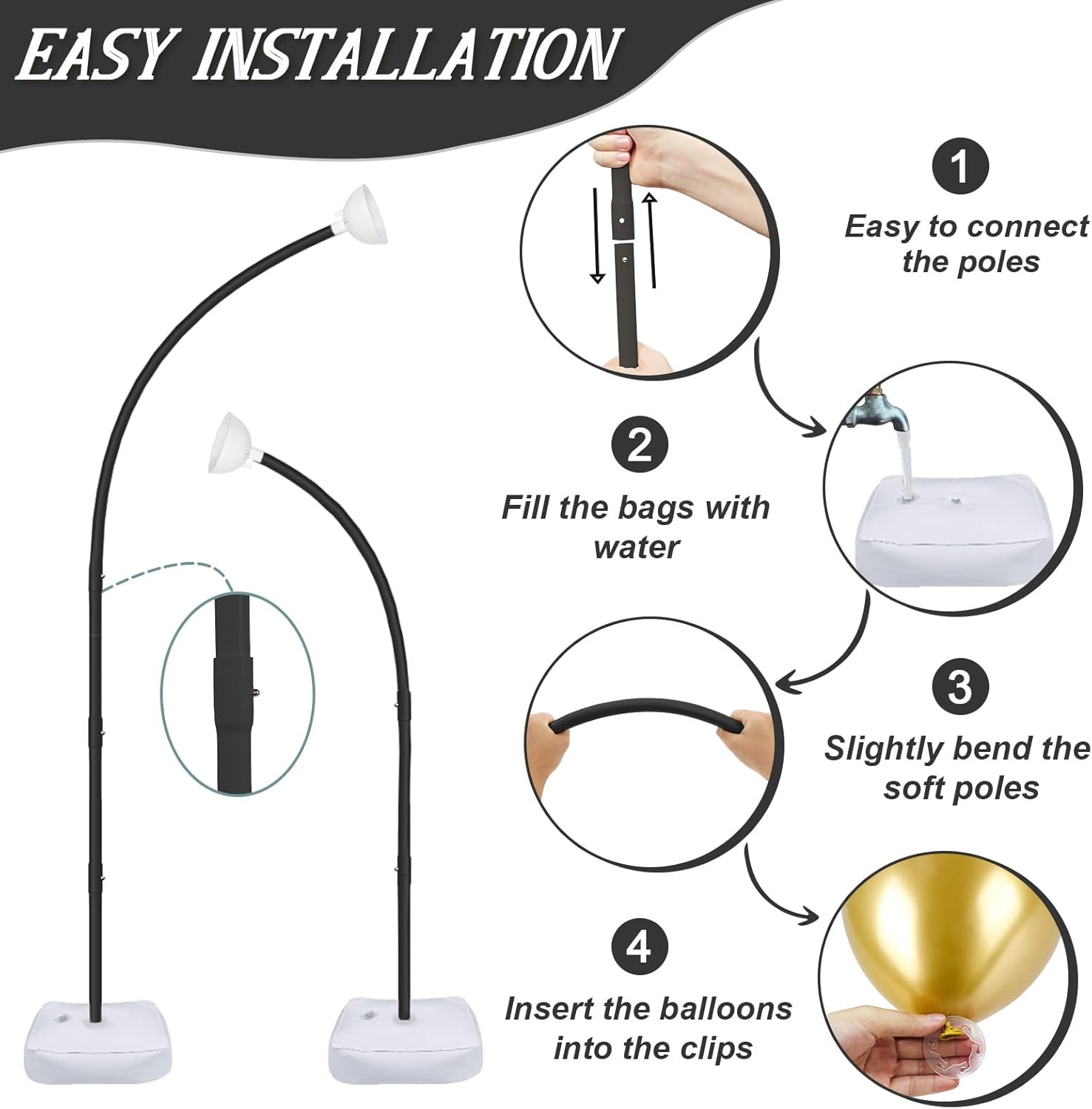 EASY INSTALLATION

1

Easy to connect the poles

2

Fill the bags with water

3

Slightly bend the soft poles

4

Insert the balloons into the clips