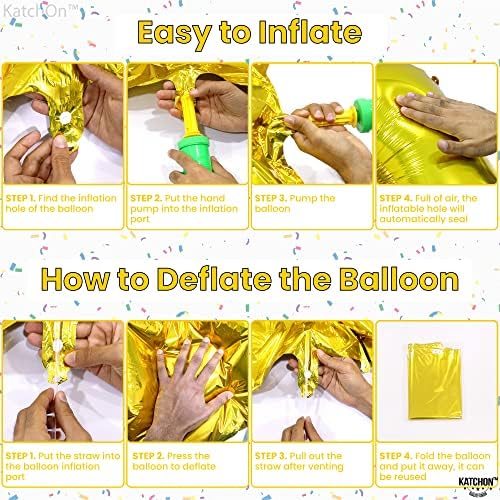 KatchOn™

Easy to Inflate

STEP 1. Find the inflation hole of the balloon

STEP 2. Put the hand pump into the inflation port

STEP 3. Pump the balloon

STEP 4. Full of air, the inflatable hole will automatically seal

How to Deflate the Balloon

STEP 1. Put the straw into the balloon inflation port

STEP 2. Press the balloon to deflate

STEP 3. Pull out the straw after venting

STEP 4. Fold the balloon and put it away, it can be reused

KATCHON™