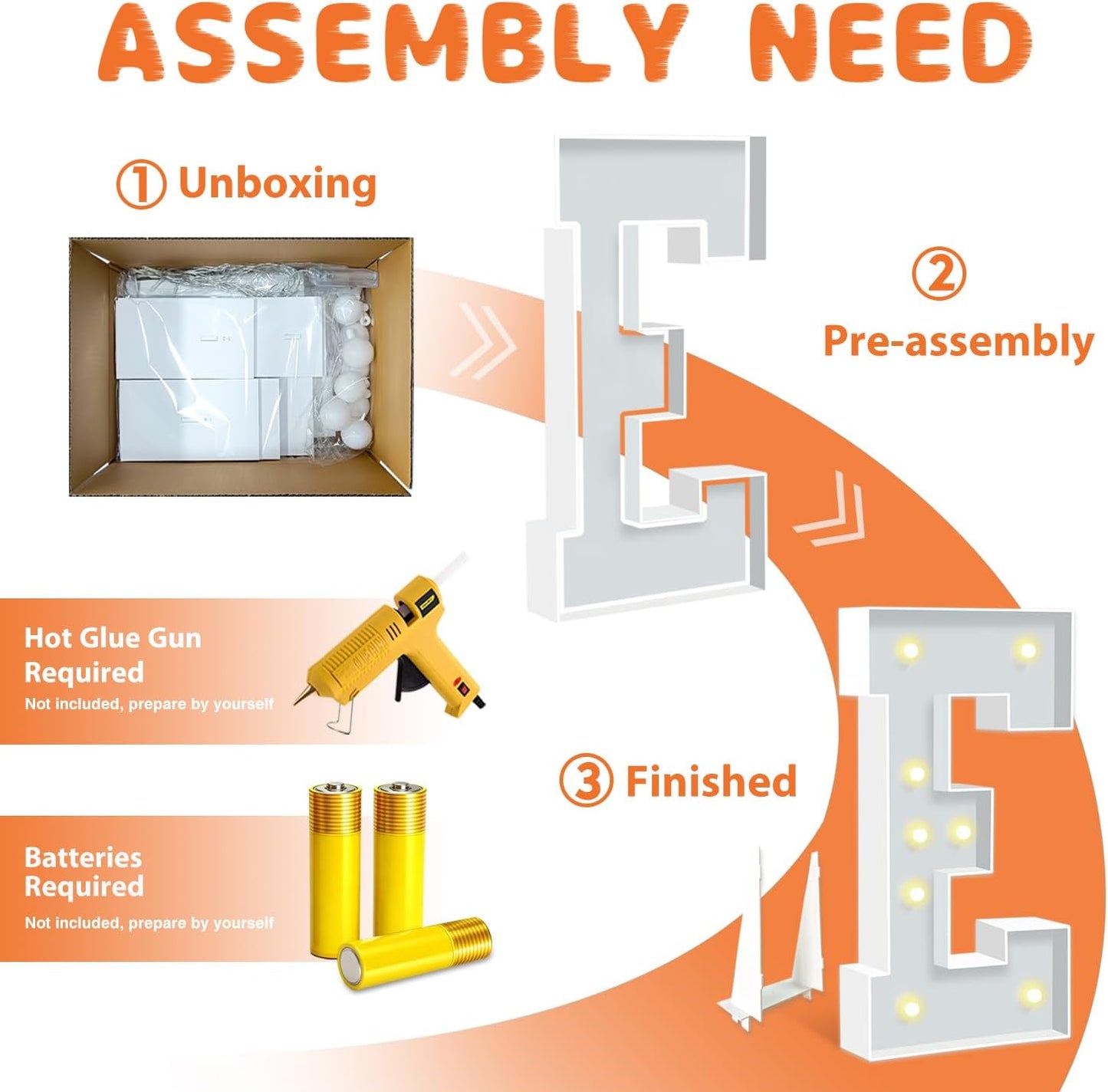 ASSEMBLY NEED

① Unboxing

② Pre-assembly

Hot Glue Gun Required
Not included, prepare by yourself

③ Finished

Batteries Required
Not included, prepare by yourself