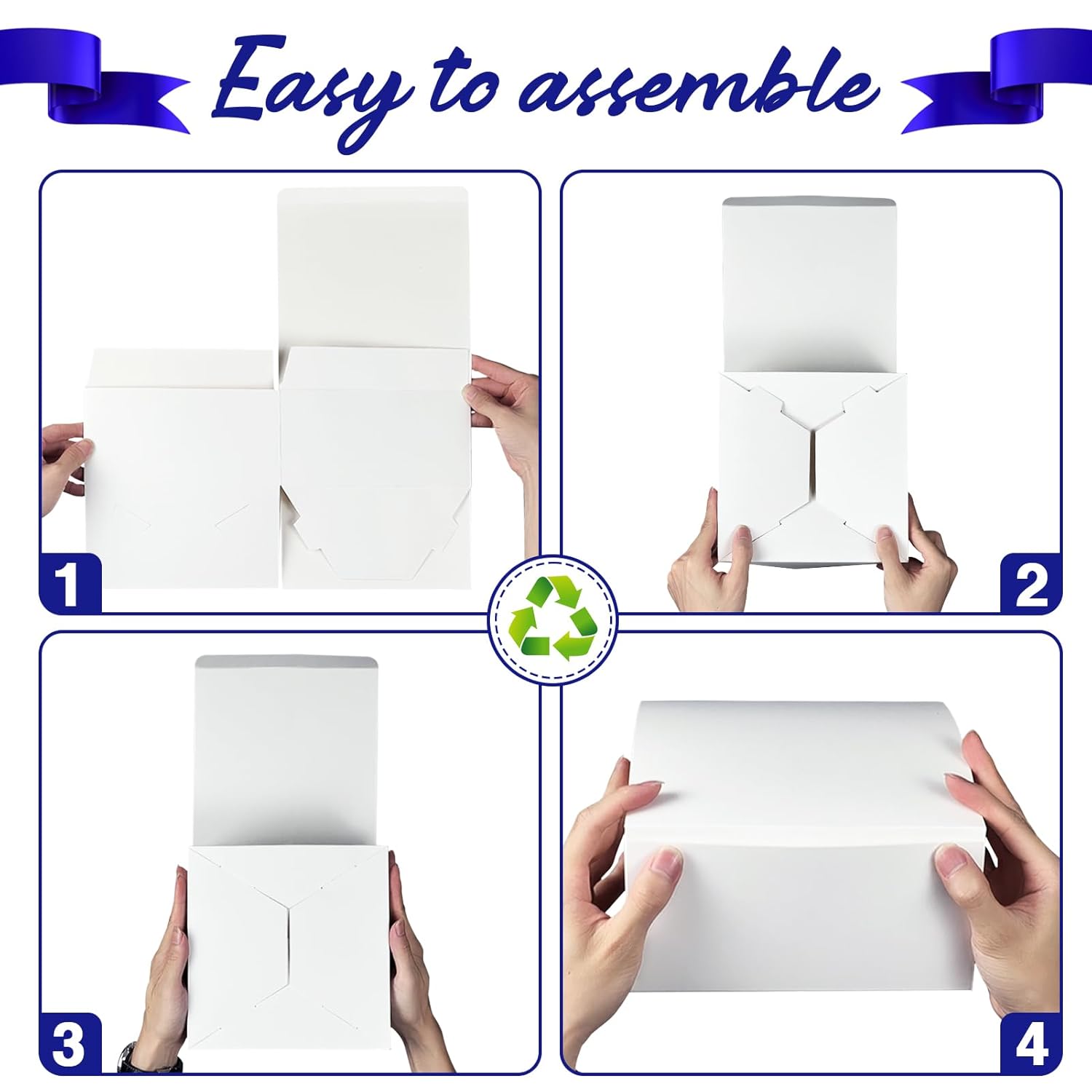 Easy to assemble

1

2

3

4