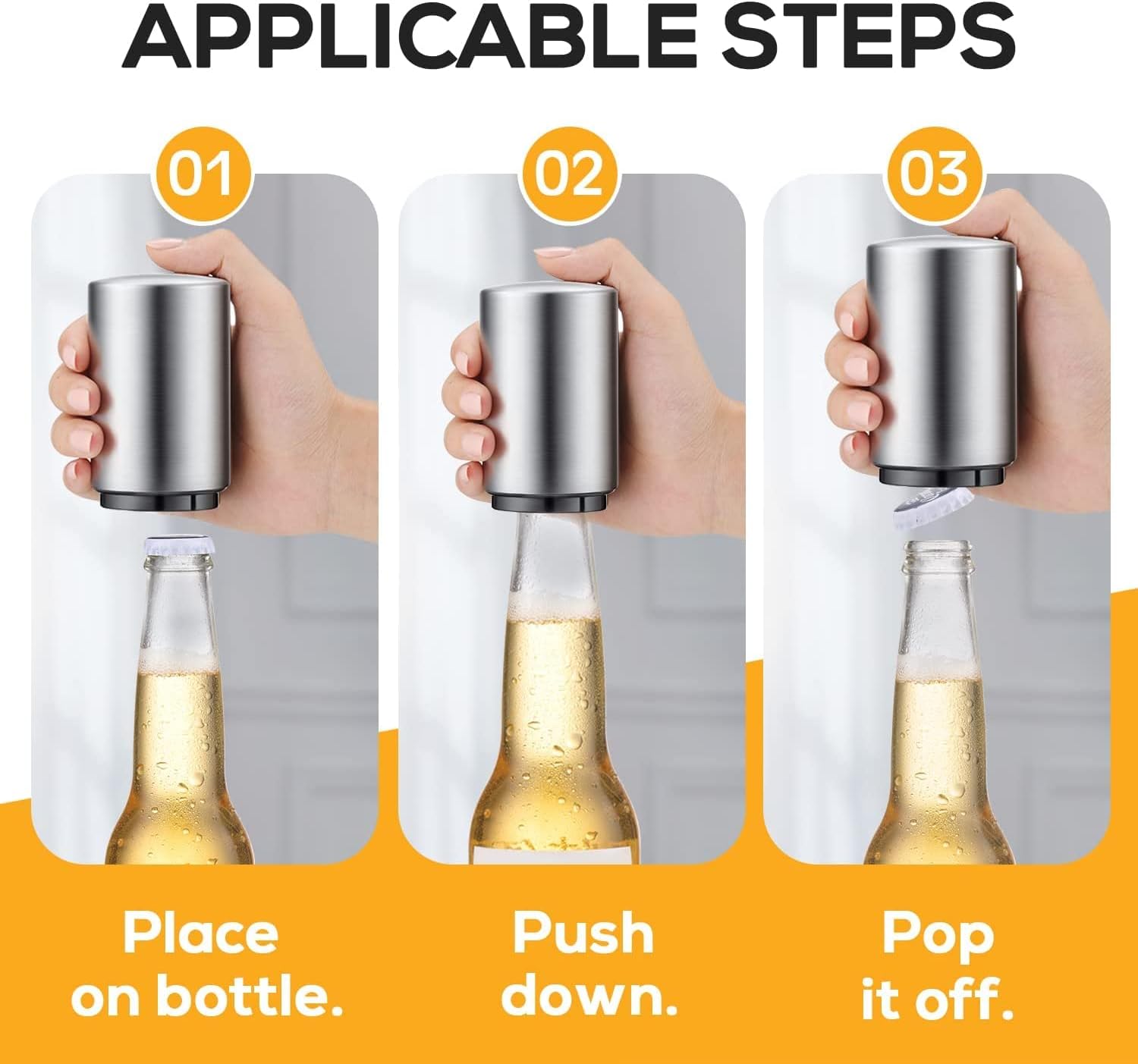 APPLICABLE STEPS

01

02

03

Place on bottle.

Push down.

Pop it off.