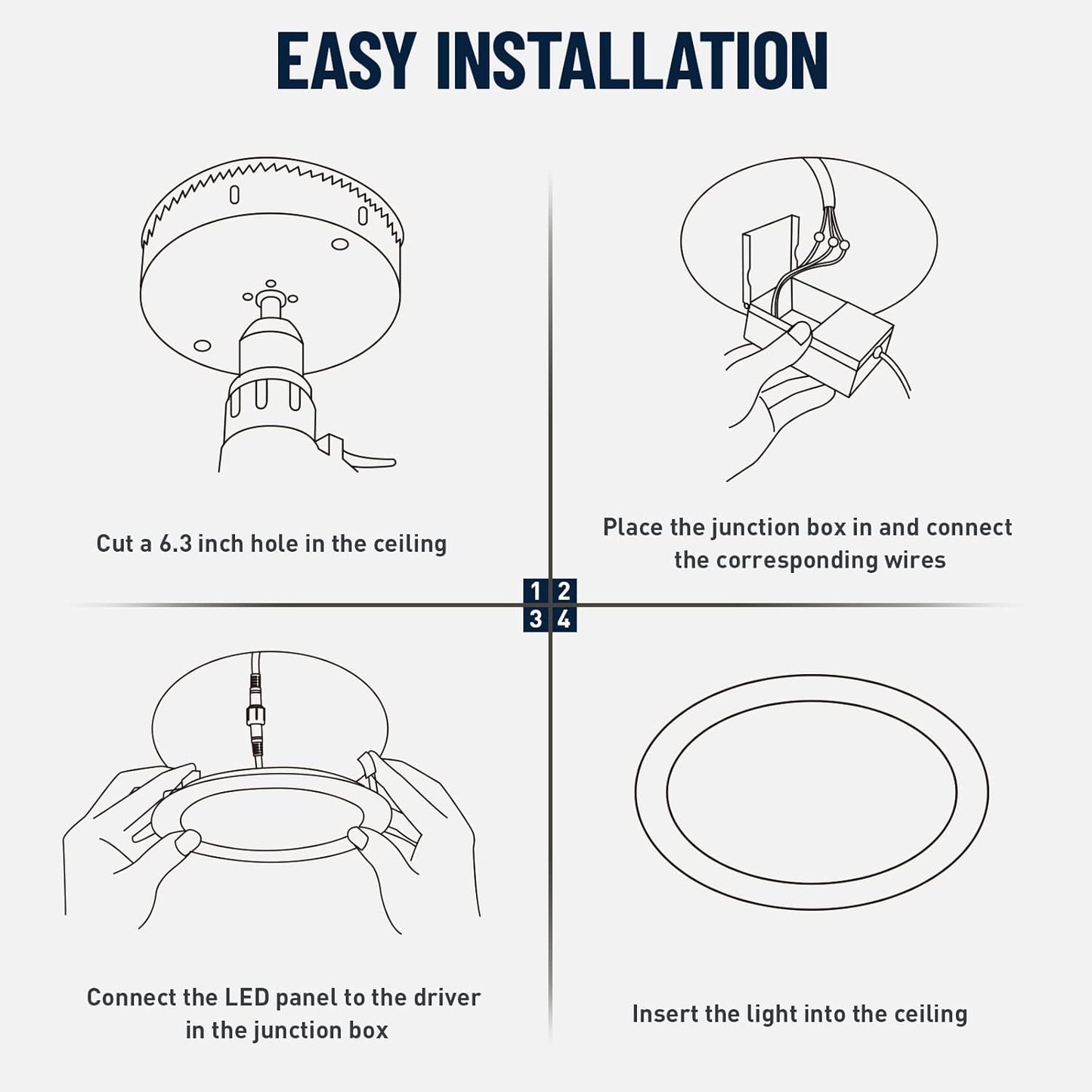 EASY INSTALLATION

Cut a 6.3 inch hole in the ceiling

Place the junction box in and connect the corresponding wires

1 2
3 4

Connect the LED panel to the driver in the junction box

Insert the light into the ceiling