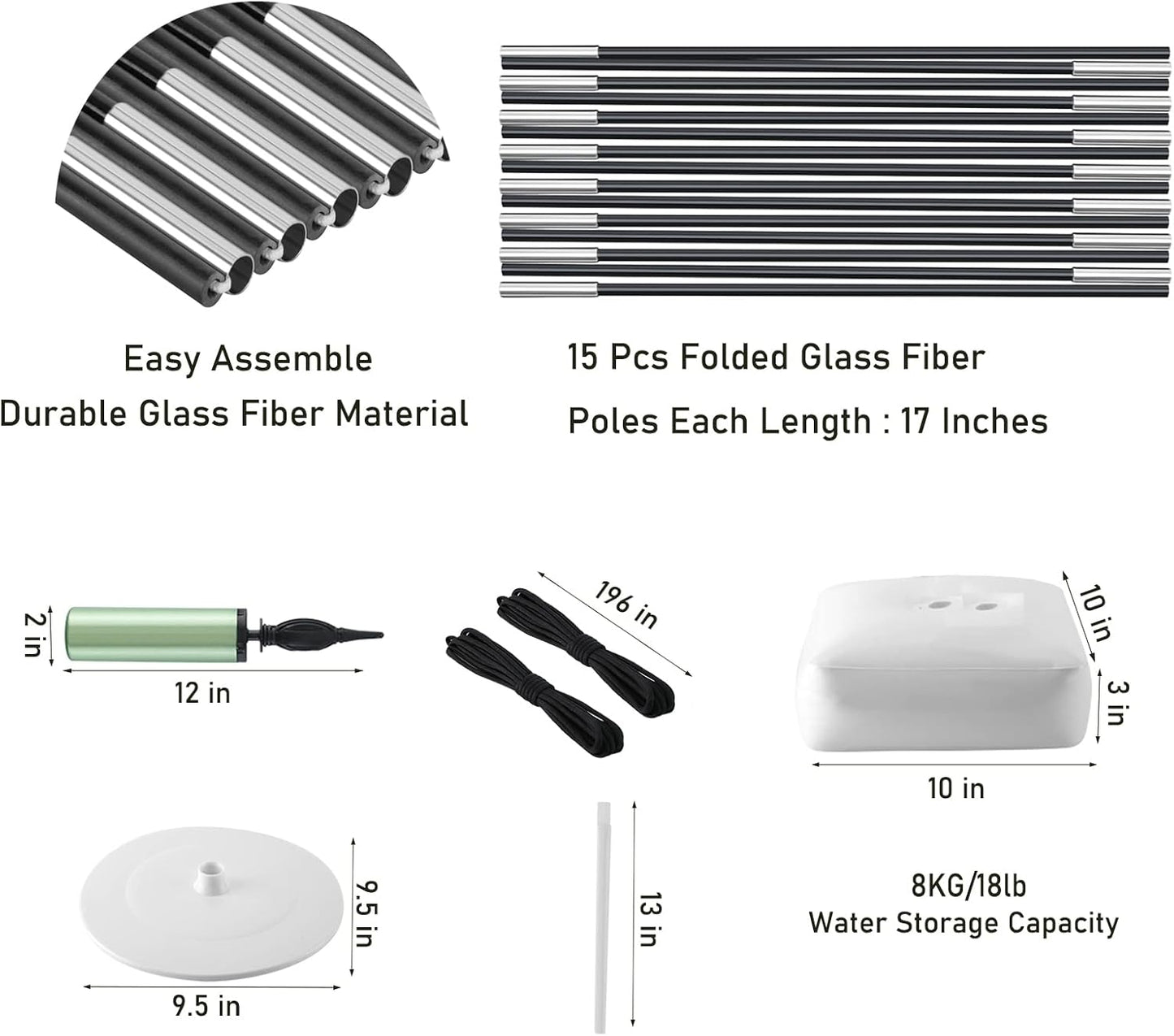 Easy Assemble
Durable Glass Fiber Material

15 Pcs Folded Glass Fiber
Poles Each Length : 17 Inches

2 in
12 in

196 in

10 in
3 in
10 in

9.5 in
9.5 in

13 in

8KG/18lb
Water Storage Capacity