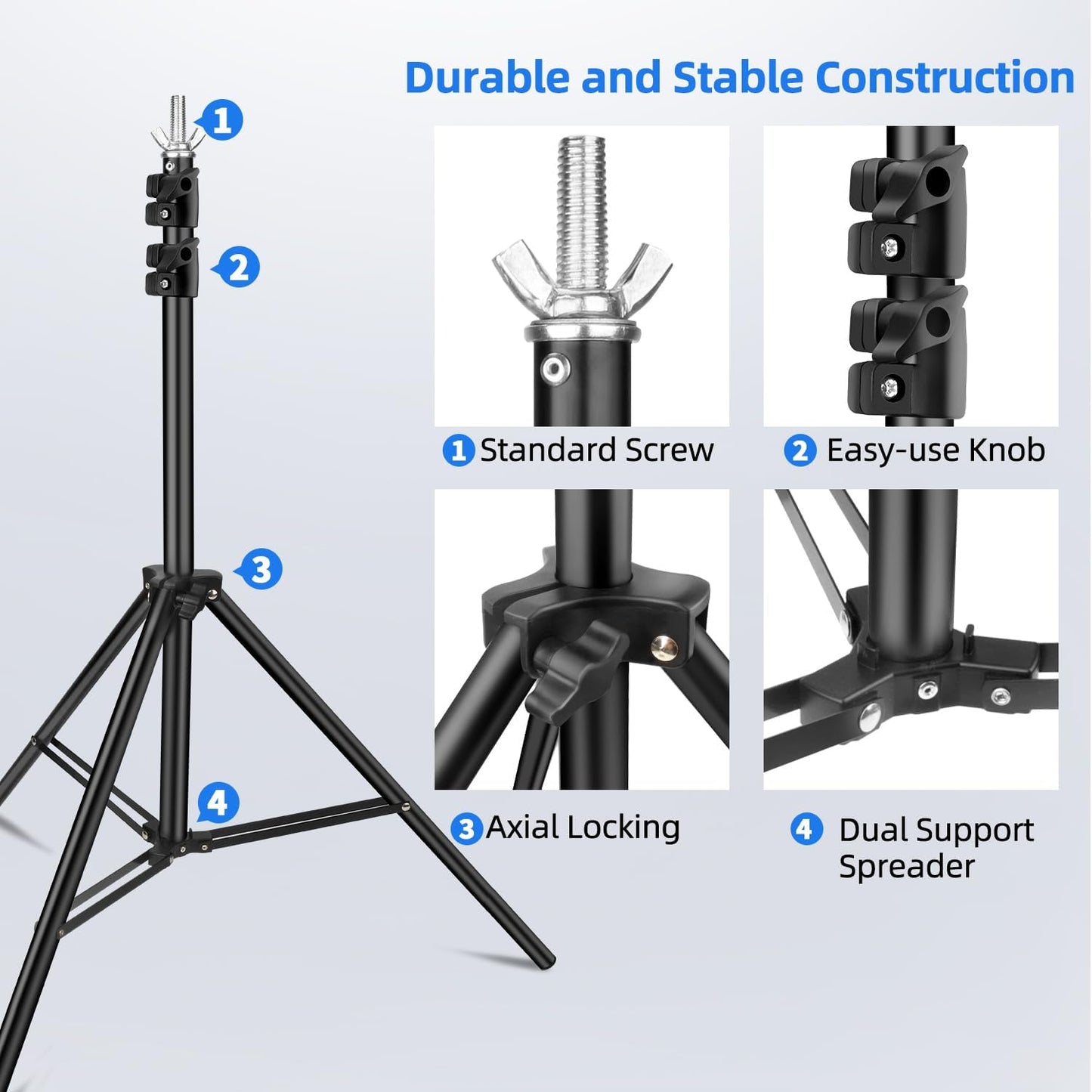 Durable and Stable Construction

1

2

3

4

1 Standard Screw

2 Easy-use Knob

3 Axial Locking

4 Dual Support Spreader