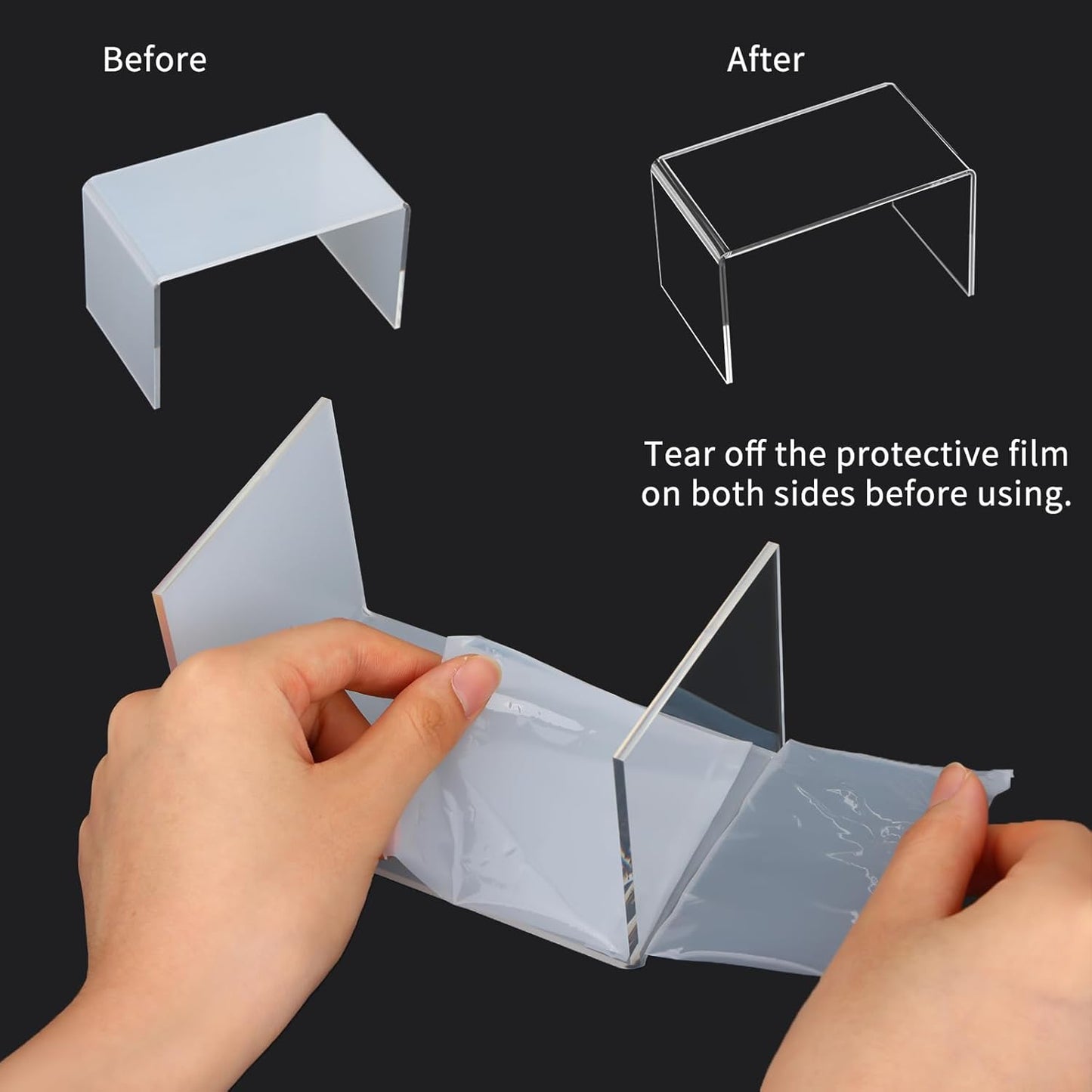 Before

After

Tear off the protective film on both sides before using.