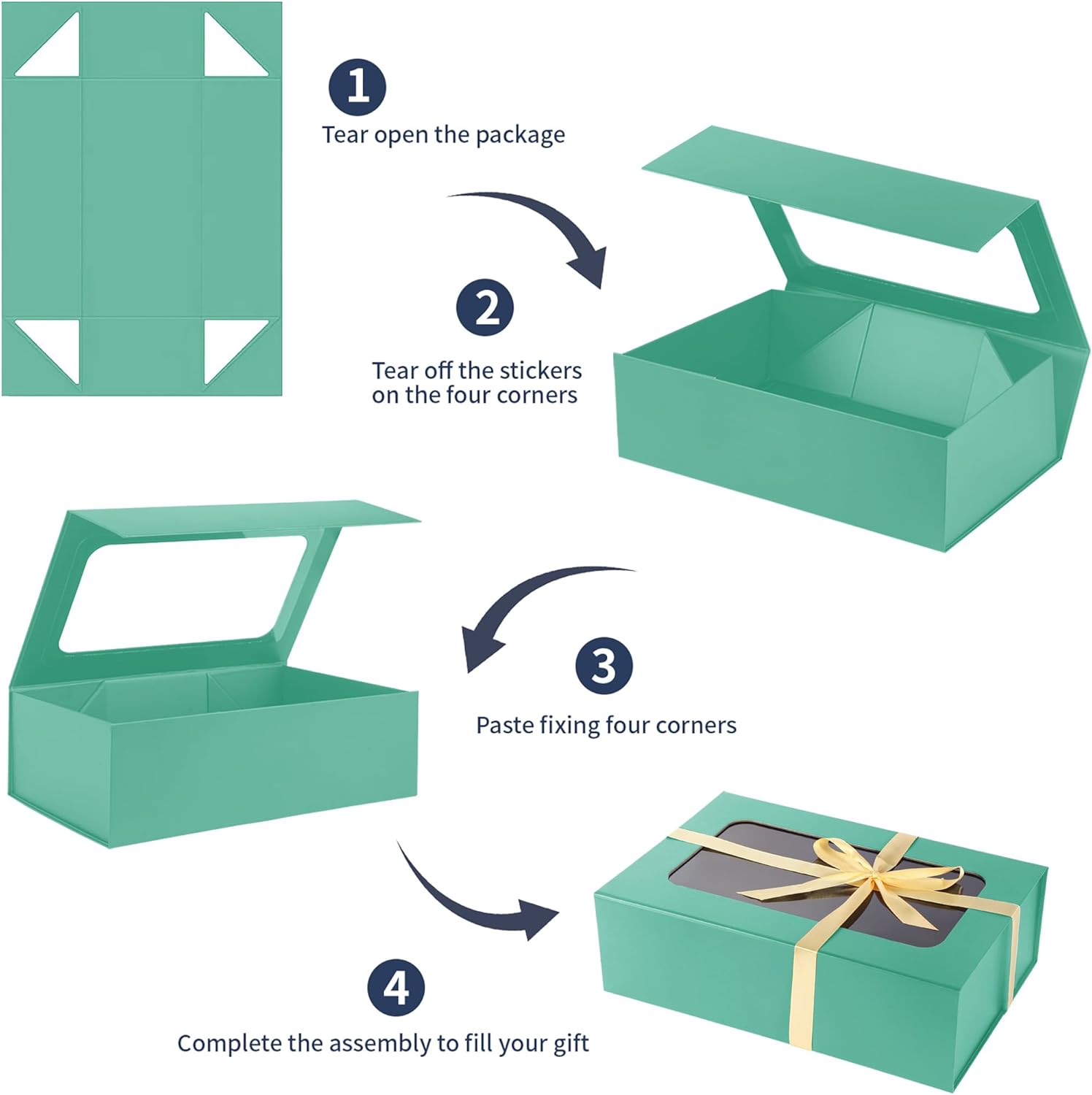 1
Tear open the package

2
Tear off the stickers on the four corners

3
Paste fixing four corners

4
Complete the assembly to fill your gift