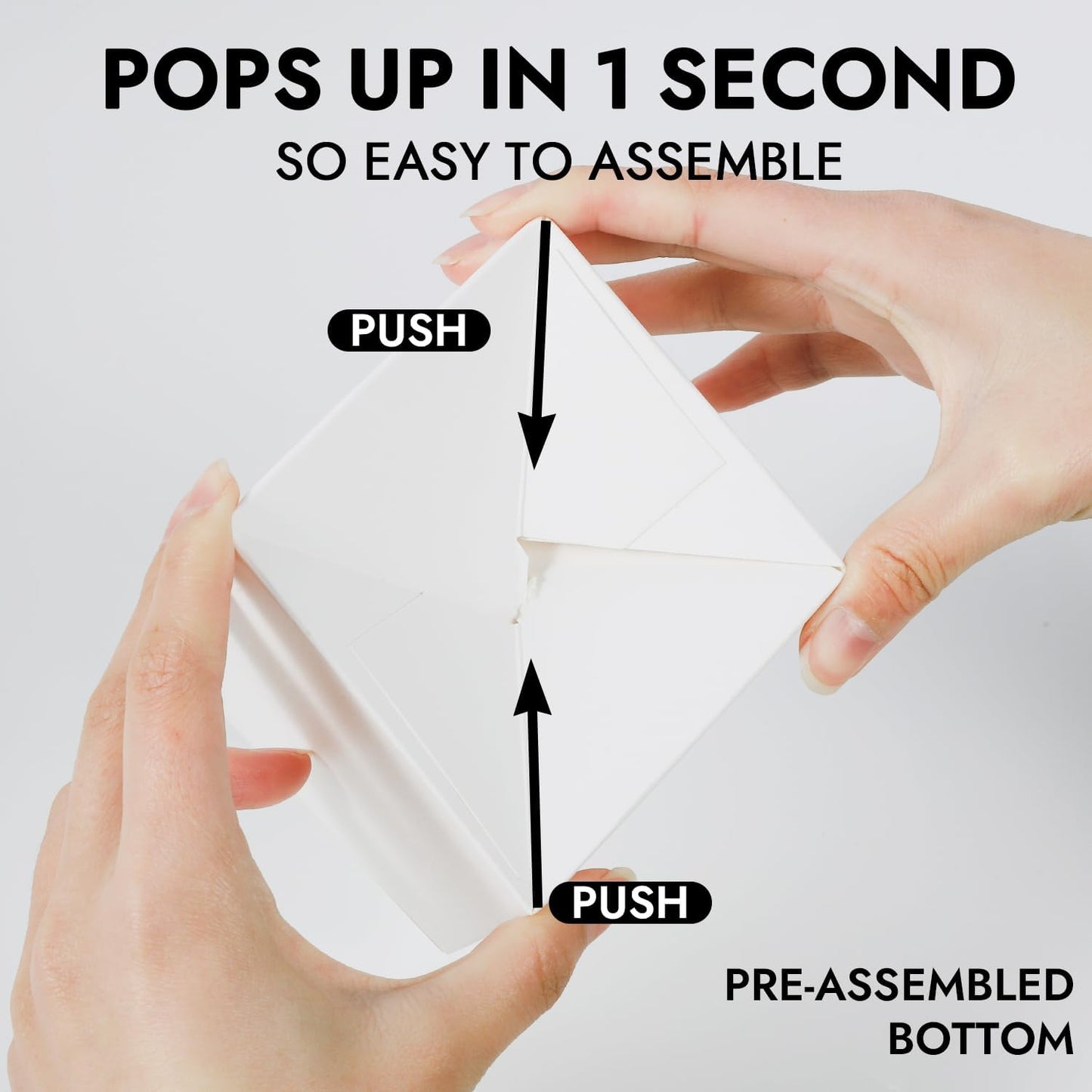 POPS UP IN 1 SECOND
SO EASY TO ASSEMBLE

PUSH

PUSH

PRE-ASSEMBLED
BOTTOM