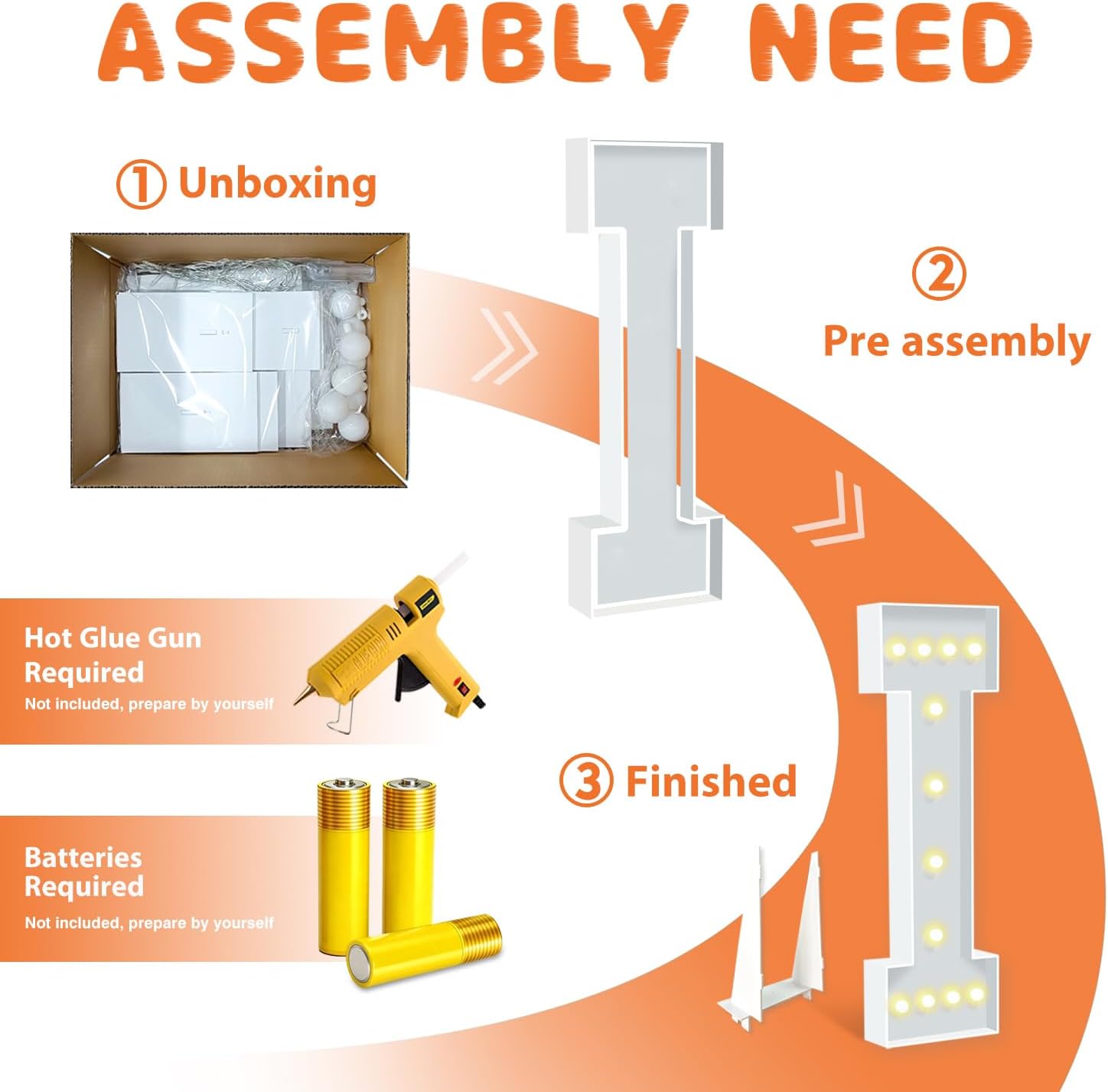 ASSEMBLY NEED

① Unboxing

② Pre assembly

Hot Glue Gun Required
Not included, prepare by yourself

③ Finished

Batteries Required
Not included, prepare by yourself