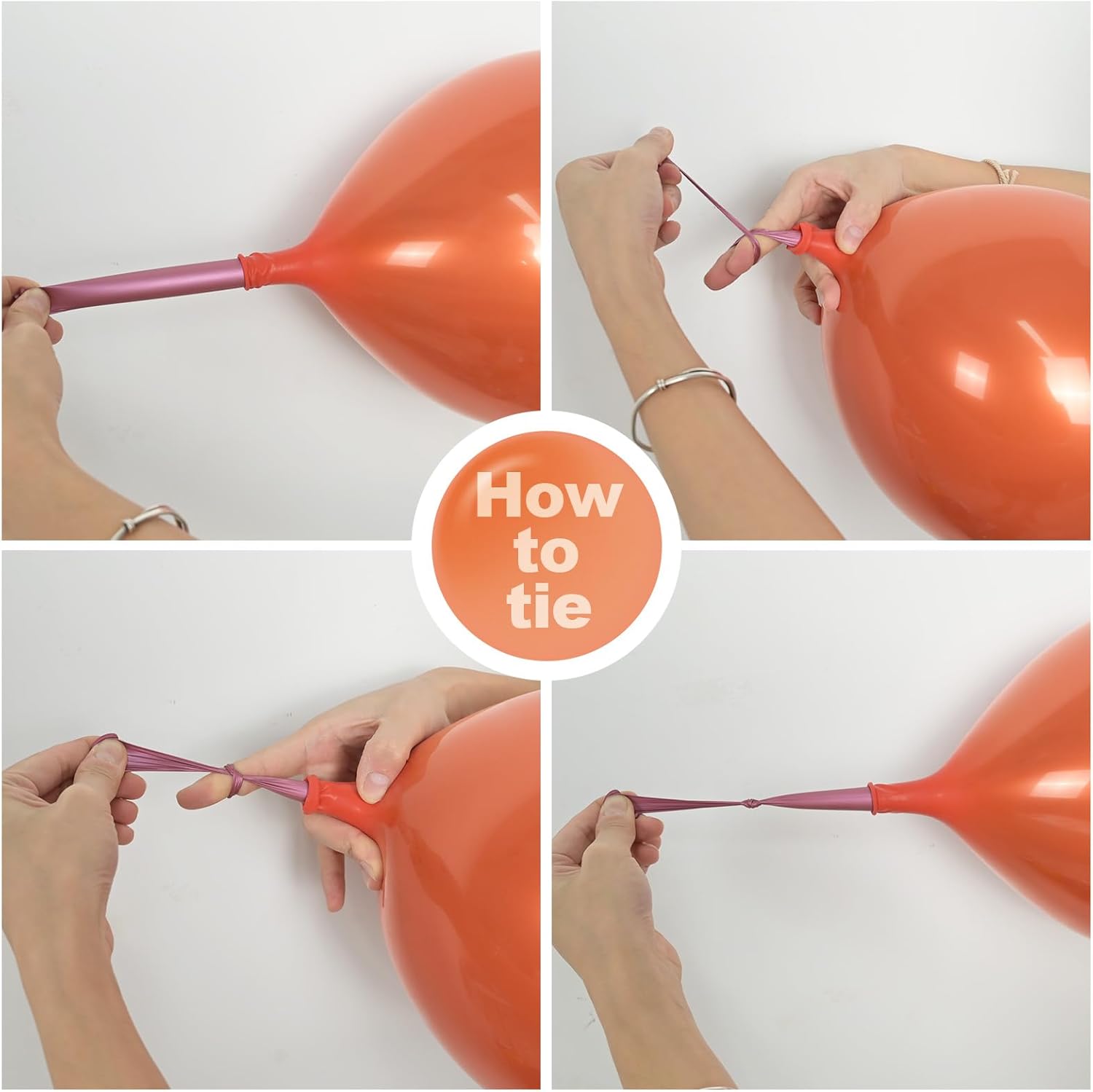 How to tie