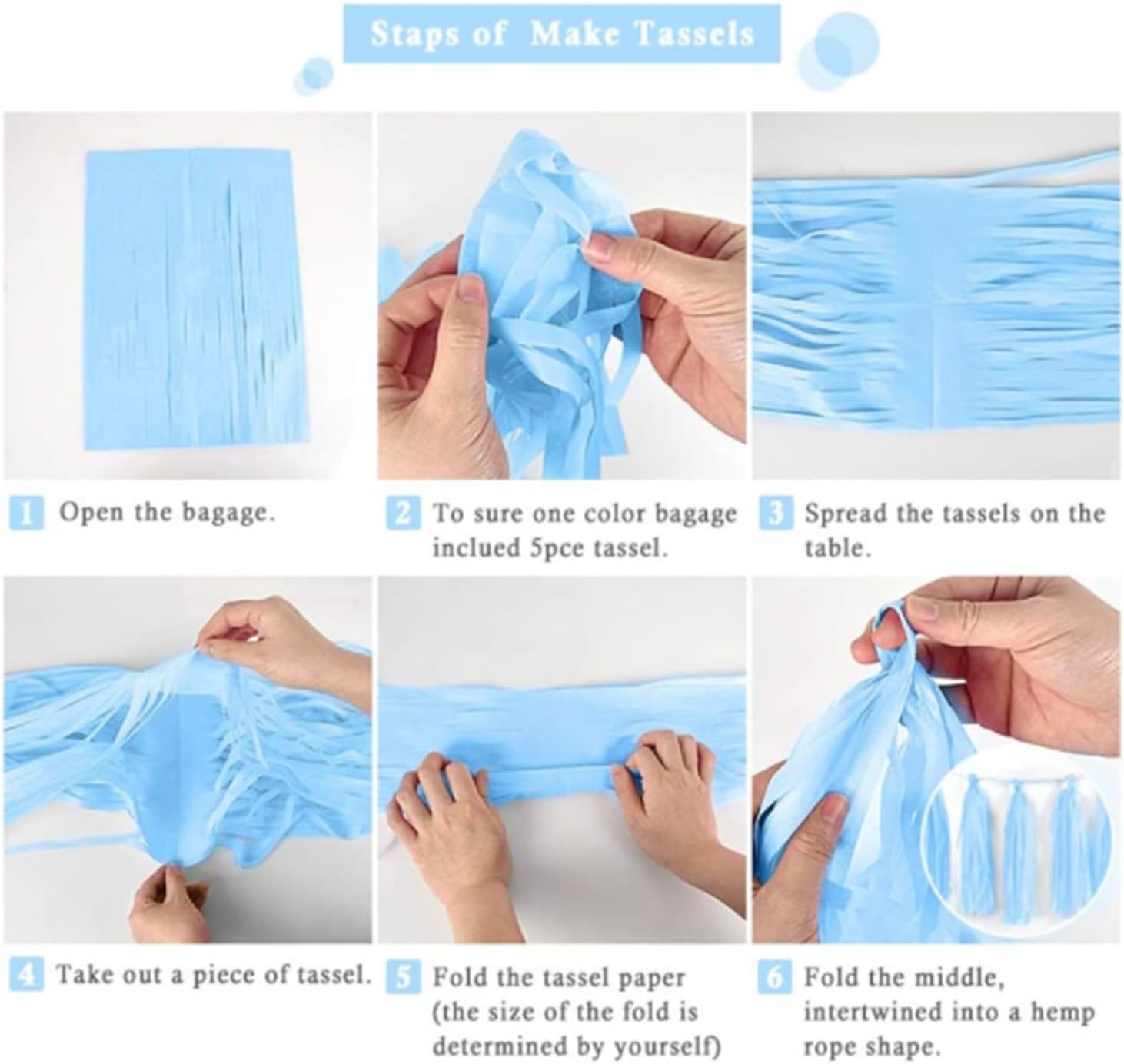 Staps of Make Tassels

1 Open the bagage.

2 To sure one color bagage inclued 5pce tassel.

3 Spread the tassels on the table.

4 Take out a piece of tassel.

5 Fold the tassel paper (the size of the fold is determined by yourself)

6 Fold the middle, intertwined into a hemp rope shape.