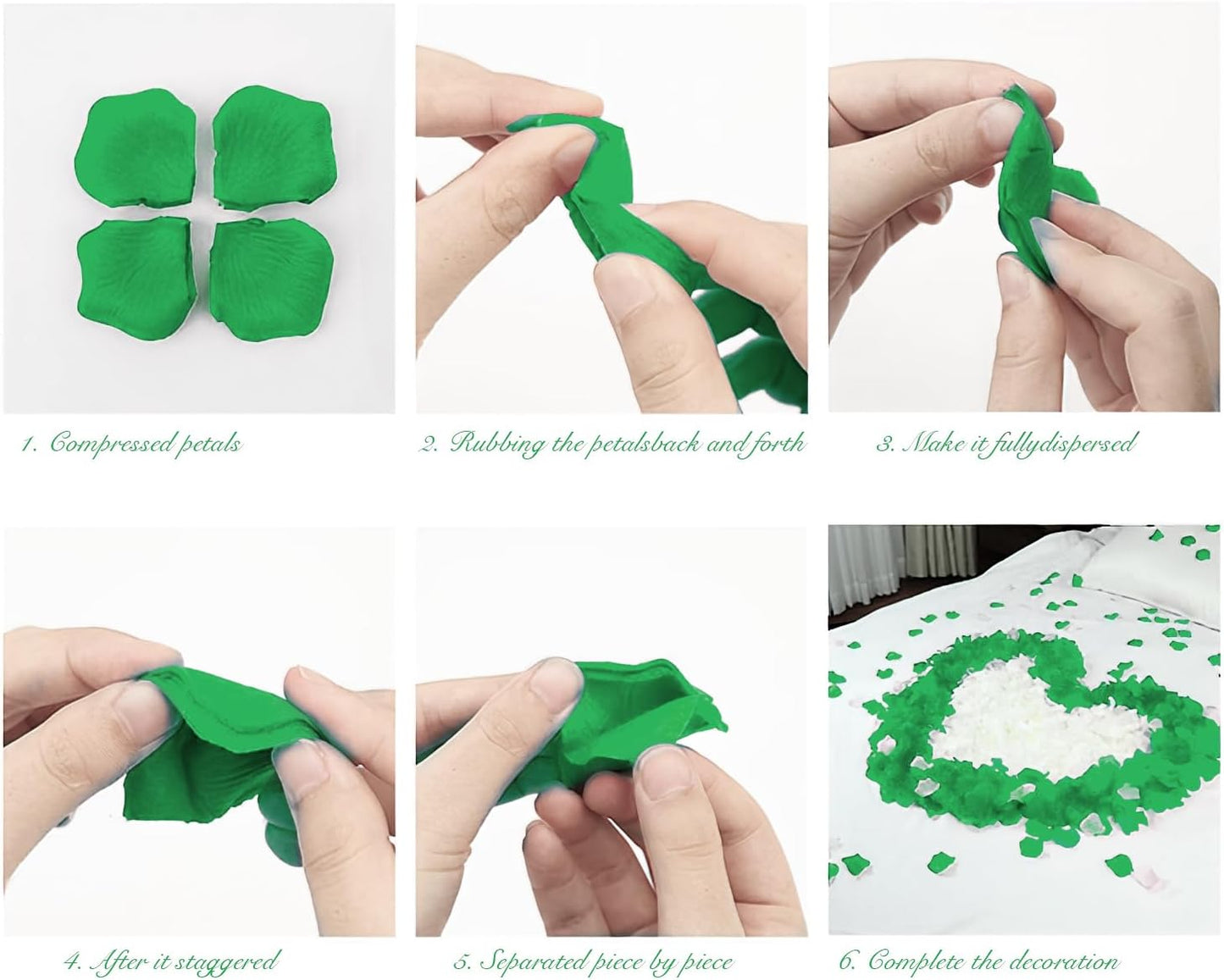 1. Compressed petals

2. Rubbing the petalsback and forth

3. Make it fullydispersed

4. After it staggered

5. Separated piece by piece

6. Complete the decoration