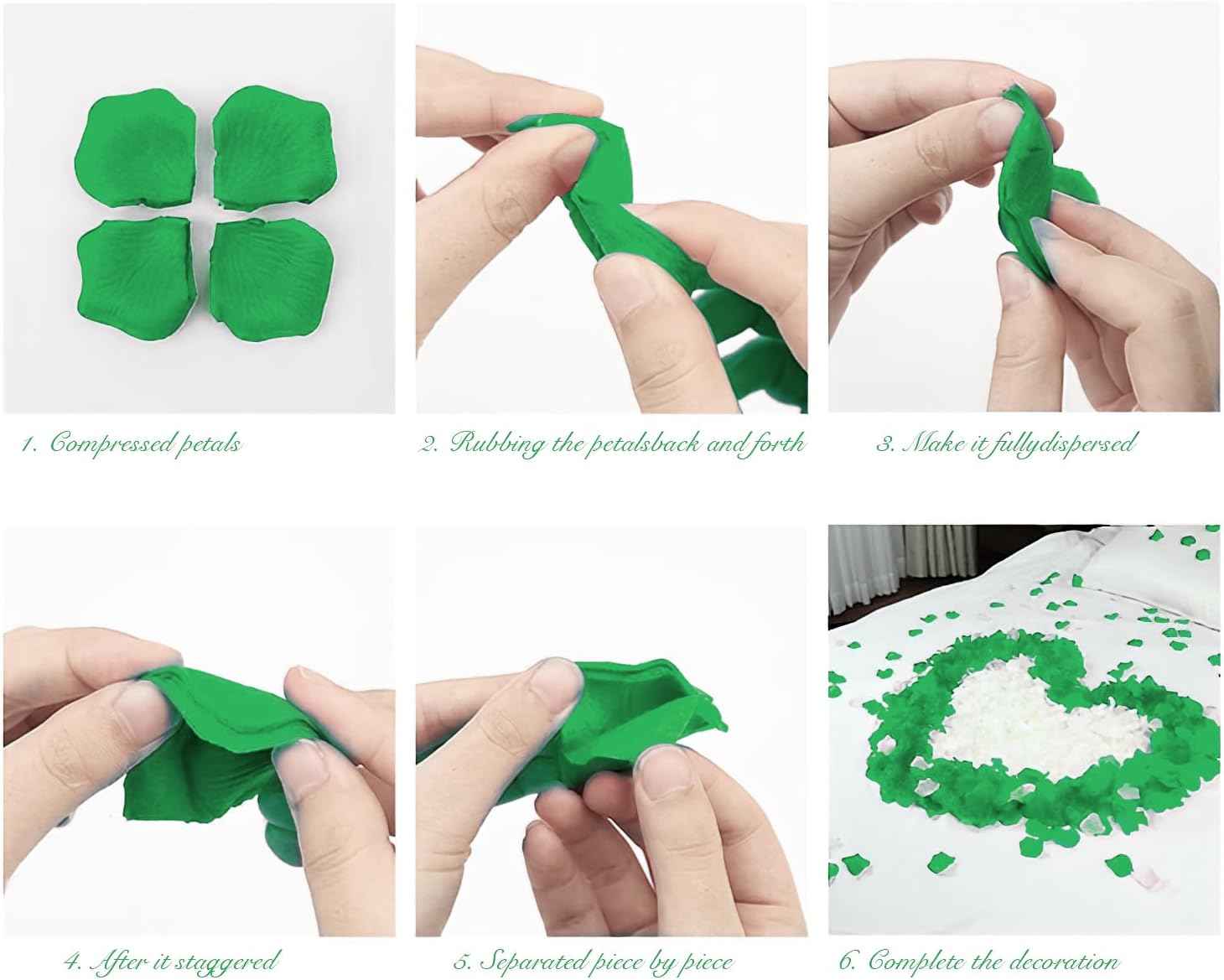 1. Compressed petals

2. Rubbing the petalsback and forth

3. Make it fullydispersed

4. After it staggered

5. Separated piece by piece

6. Complete the decoration