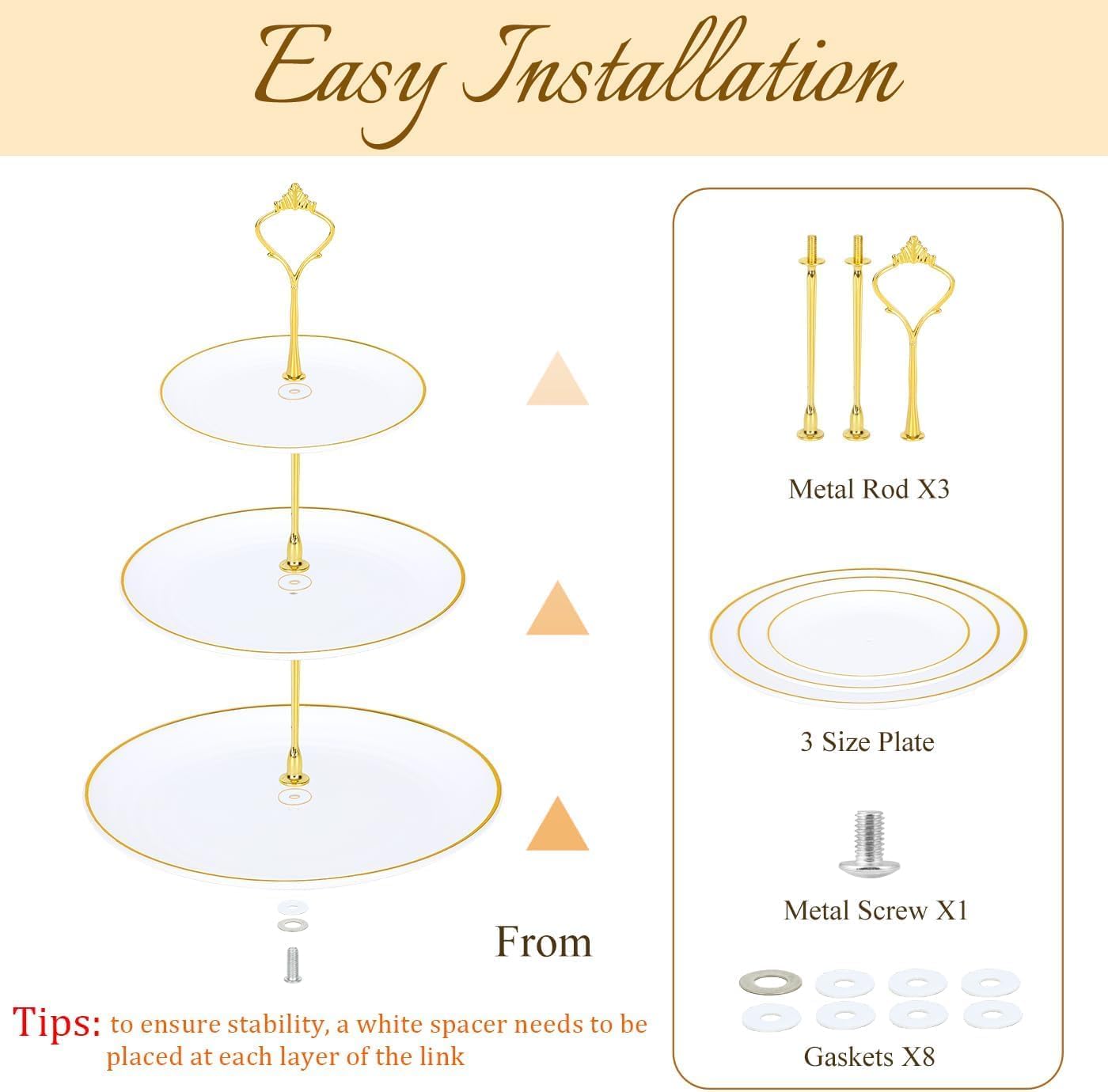 Easy Installation

From

Tips: to ensure stability, a white spacer needs to be placed at each layer of the link

Metal Rod X3

3 Size Plate

Metal Screw X1

Gaskets X8