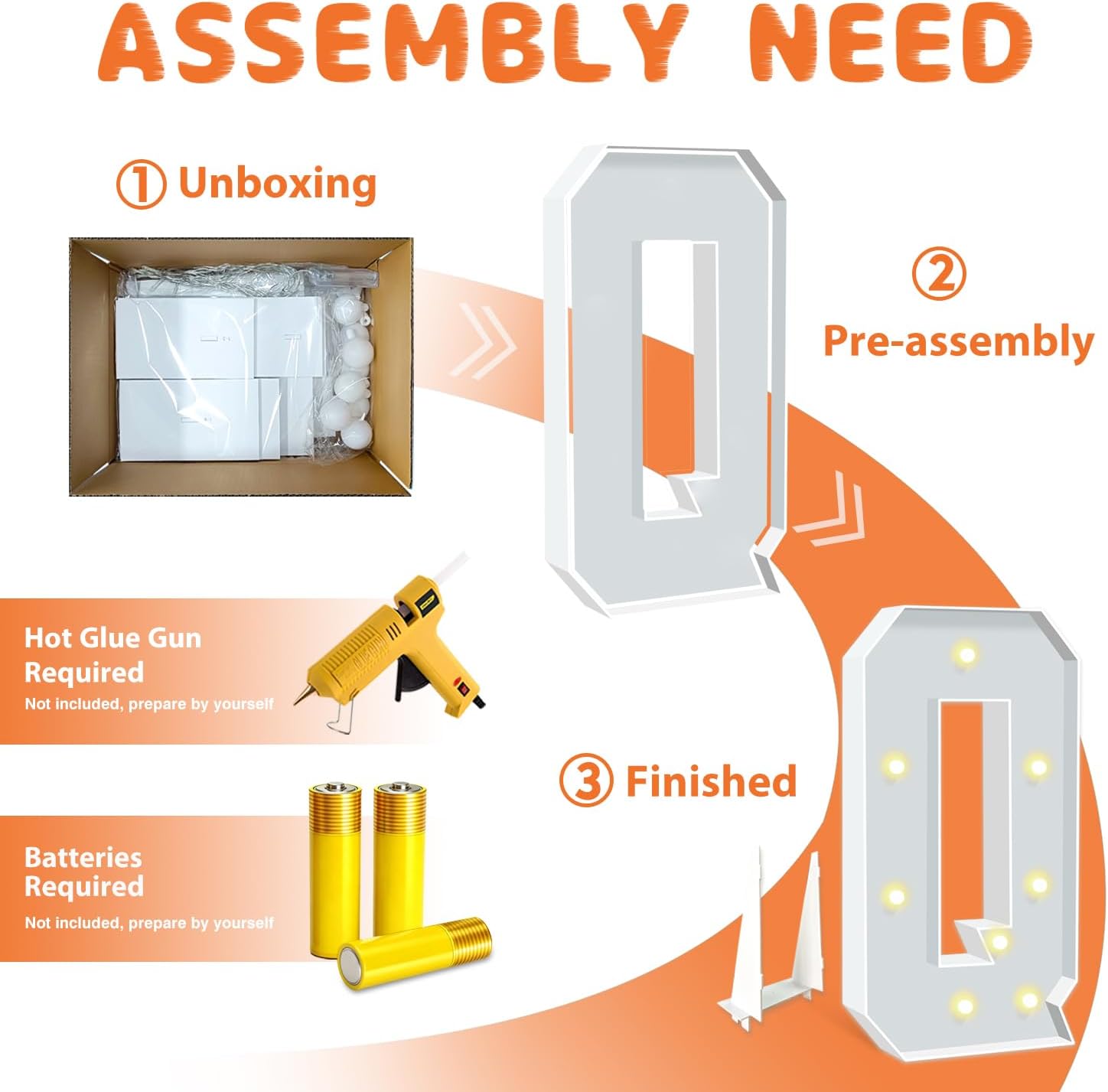 ASSEMBLY NEED

① Unboxing

② Pre-assembly

Hot Glue Gun Required
Not included, prepare by yourself

③ Finished

Batteries Required
Not included, prepare by yourself