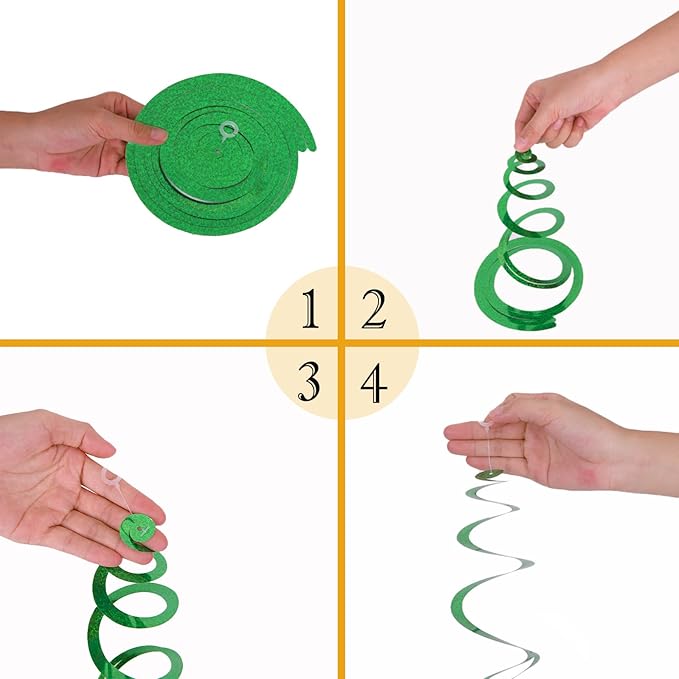 1 2
3 4