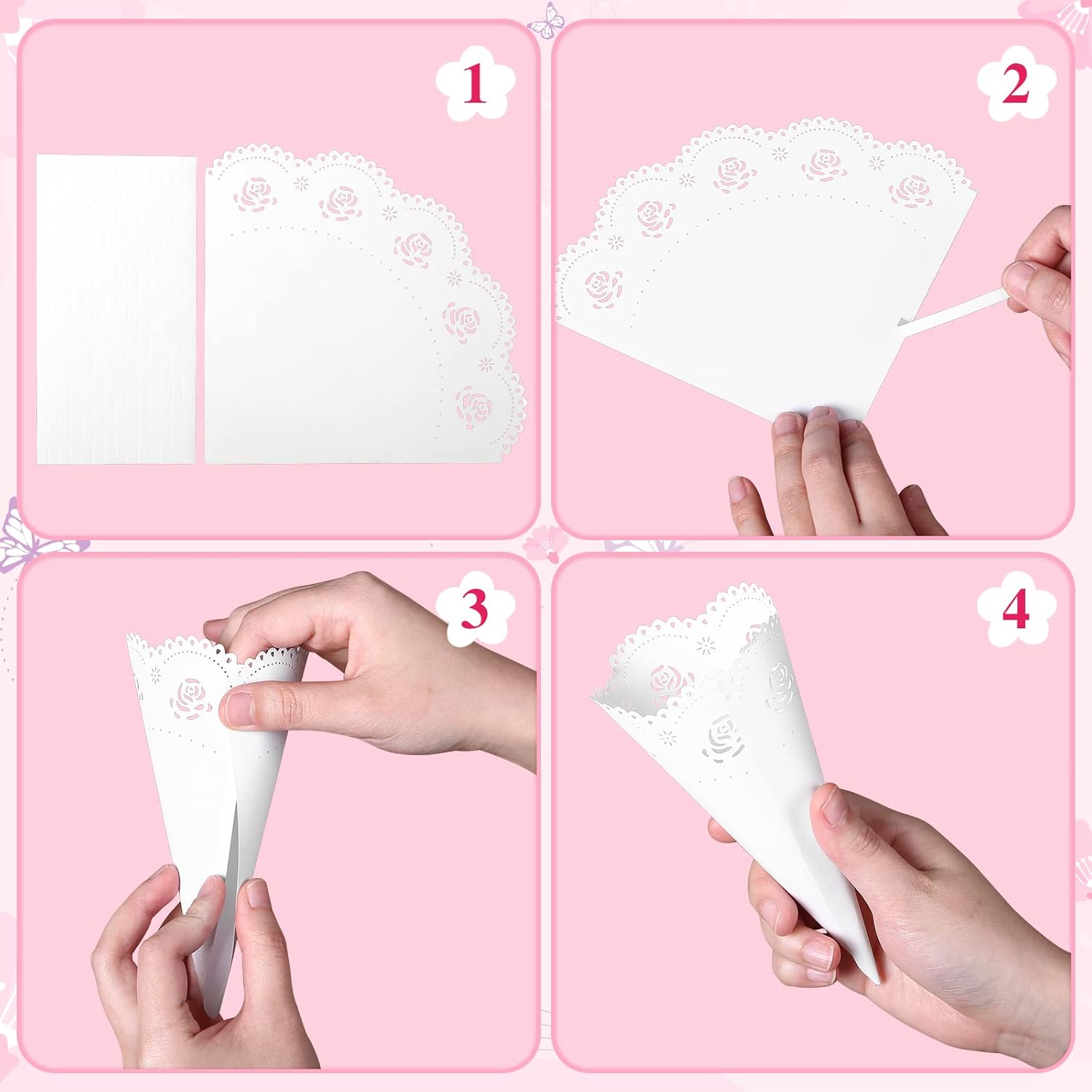 1

2

3

4