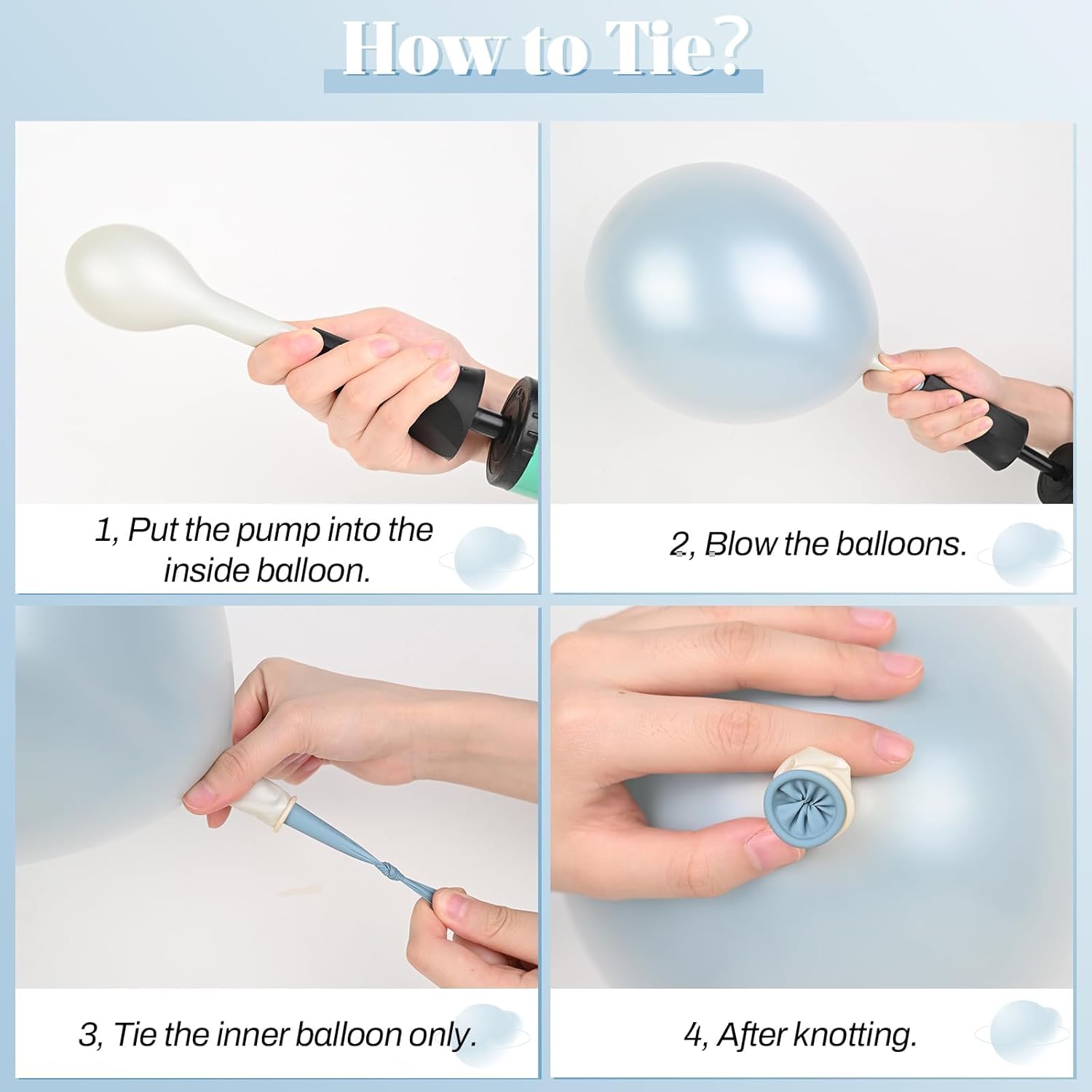 How to Tie?

1, Put the pump into the inside balloon.

2, Blow the balloons.

3, Tie the inner balloon only.

4, After knotting.