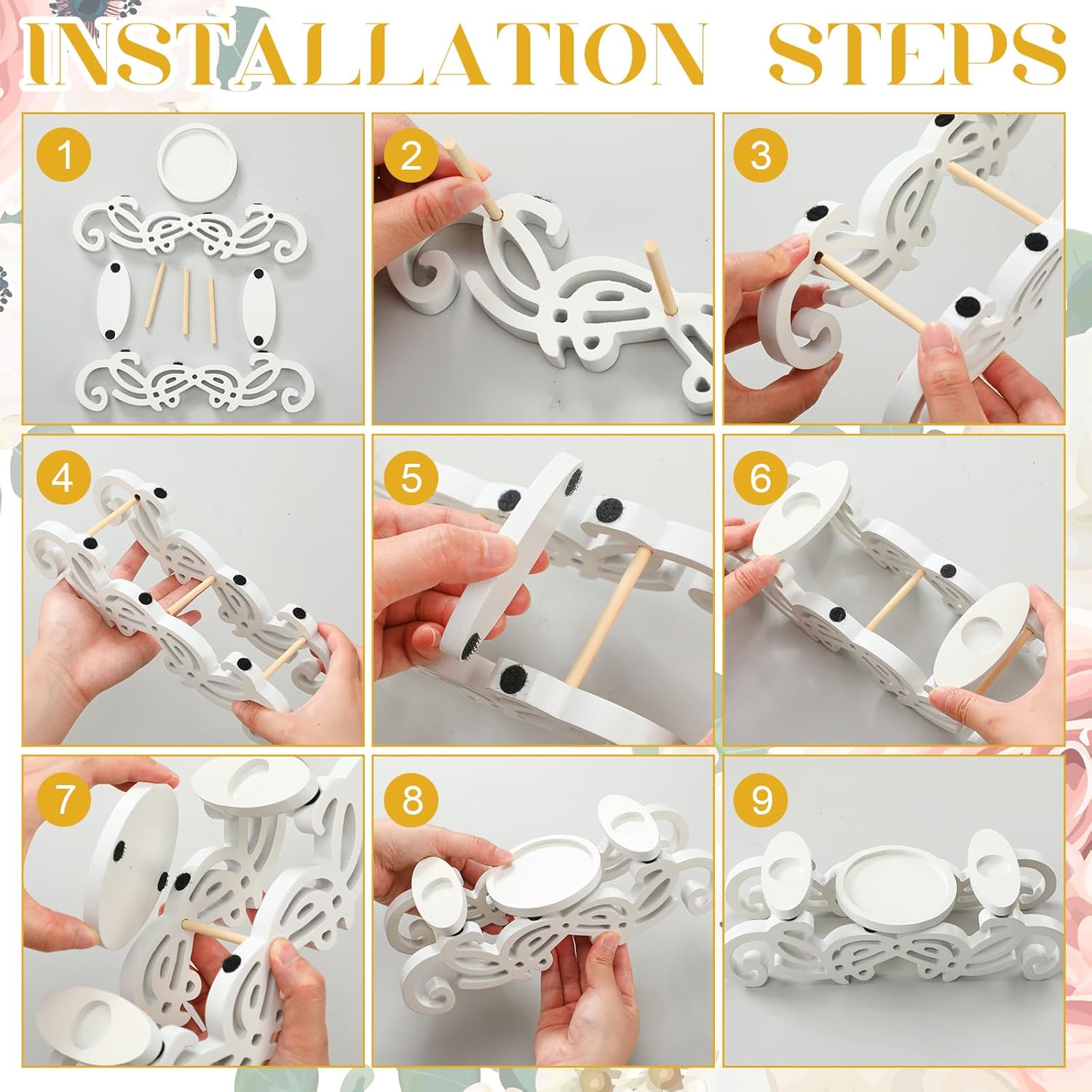 INSTALLATION STEPS

1

2

3

4

5

6

7

8

9