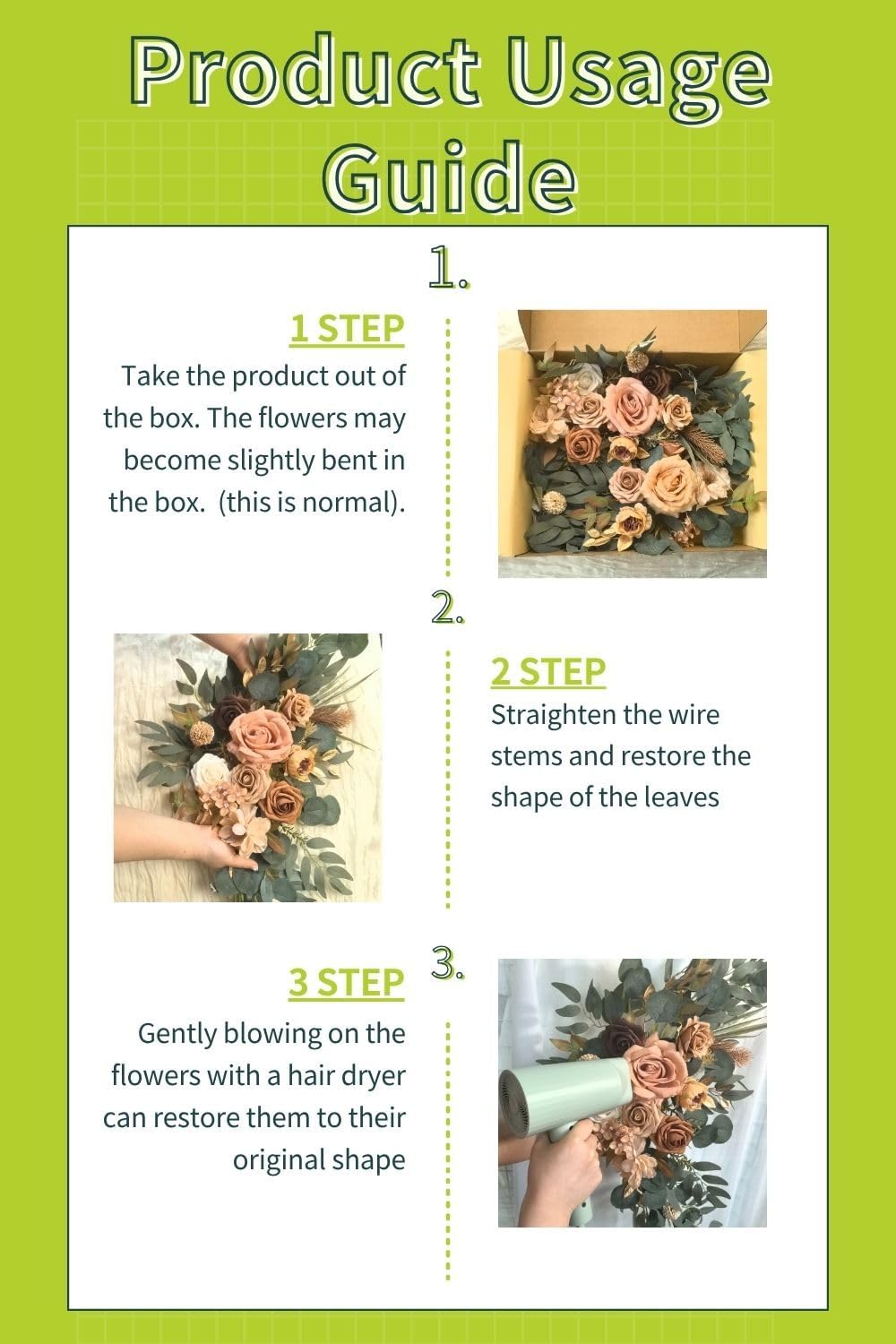 Product Usage Guide

1.

1 STEP

Take the product out of the box. The flowers may become slightly bent in the box. (this is normal).

2.

2 STEP

Straighten the wire stems and restore the shape of the leaves

3.

3 STEP

Gently blowing on the flowers with a hair dryer can restore them to their original shape