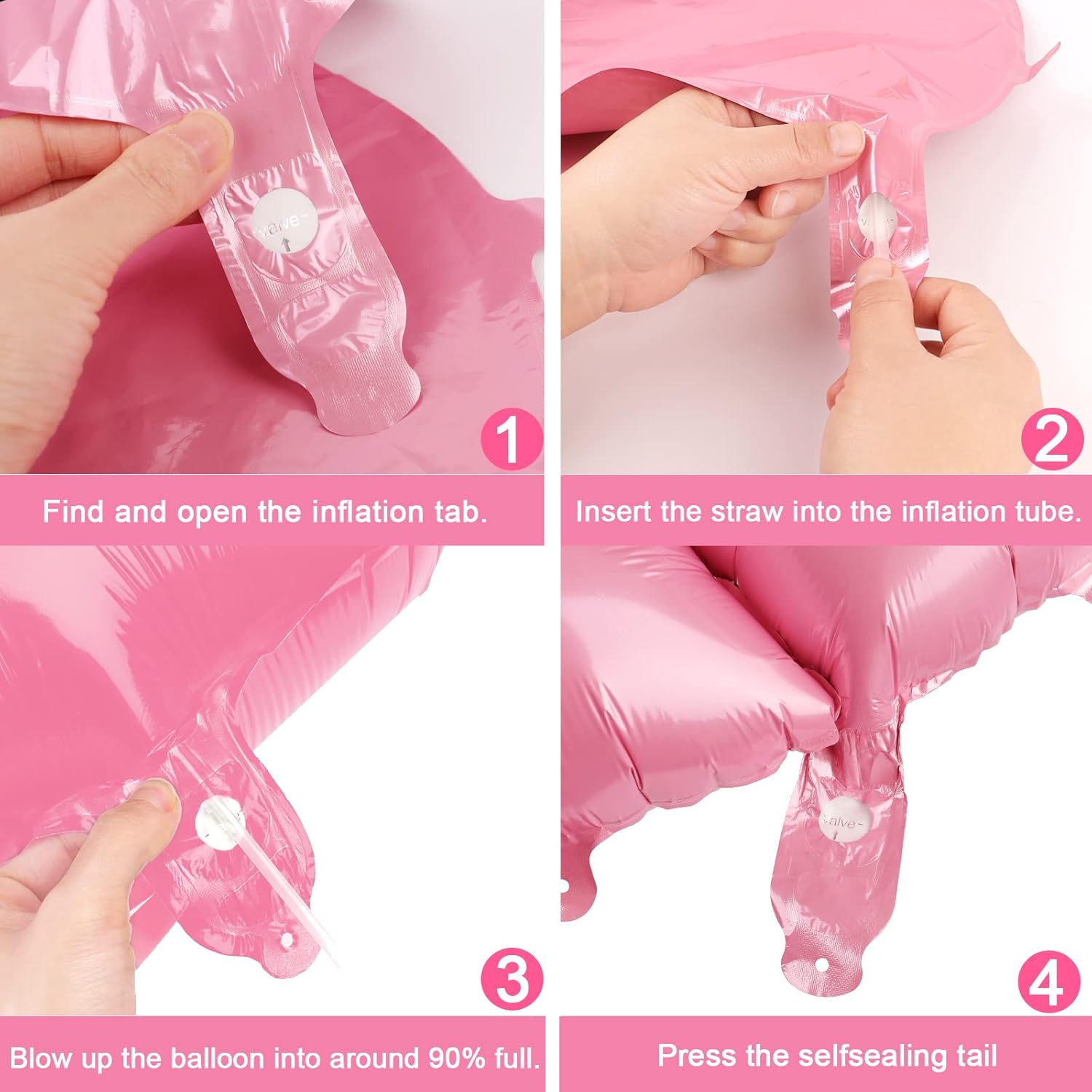 valve
1
Find and open the inflation tab.

2
Insert the straw into the inflation tube.

3
Blow up the balloon into around 90% full.

valve
4
Press the selfsealing tail