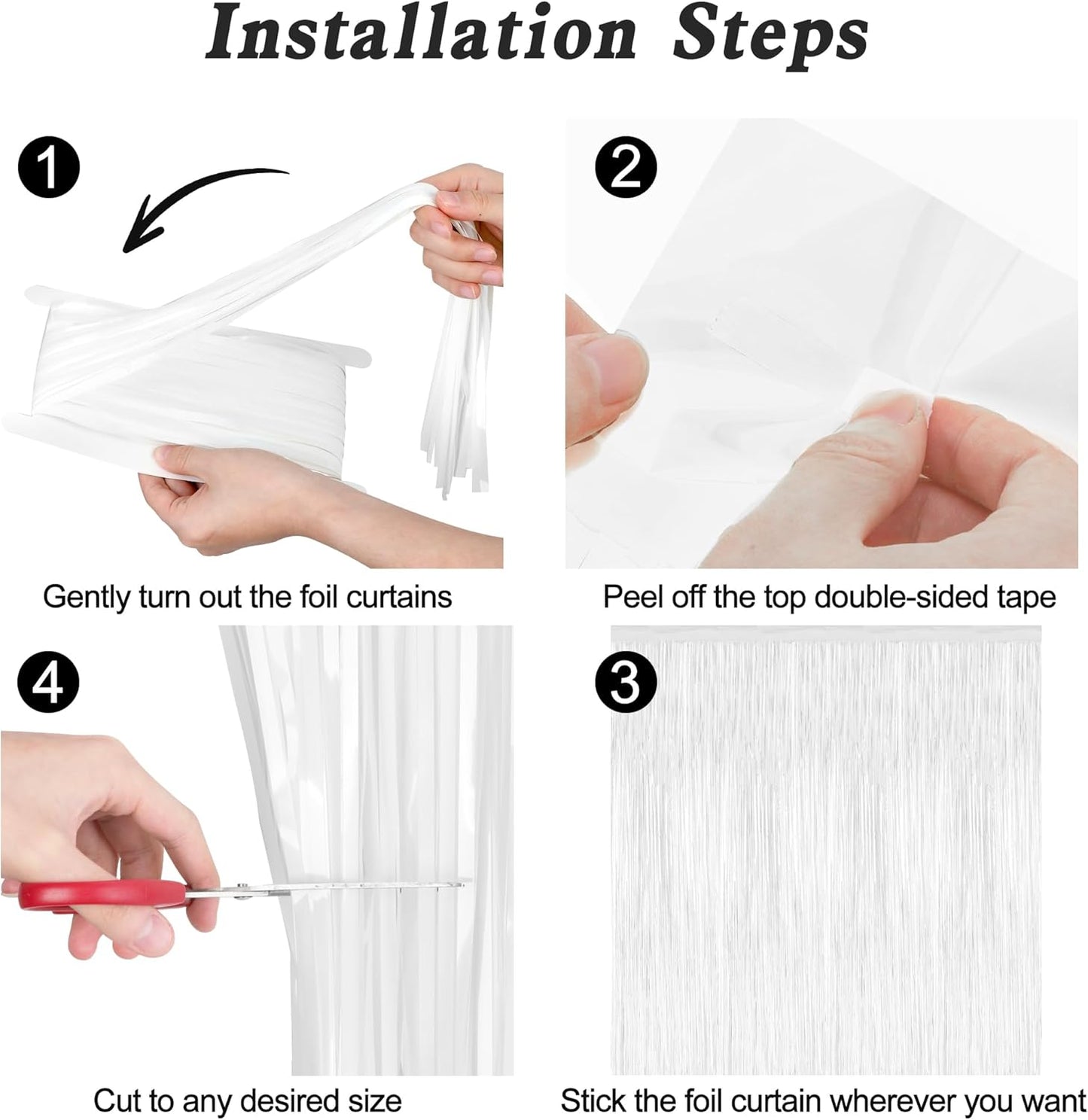 Installation Steps

1

Gently turn out the foil curtains

2

Peel off the top double-sided tape

4

Cut to any desired size

3

Stick the foil curtain wherever you want