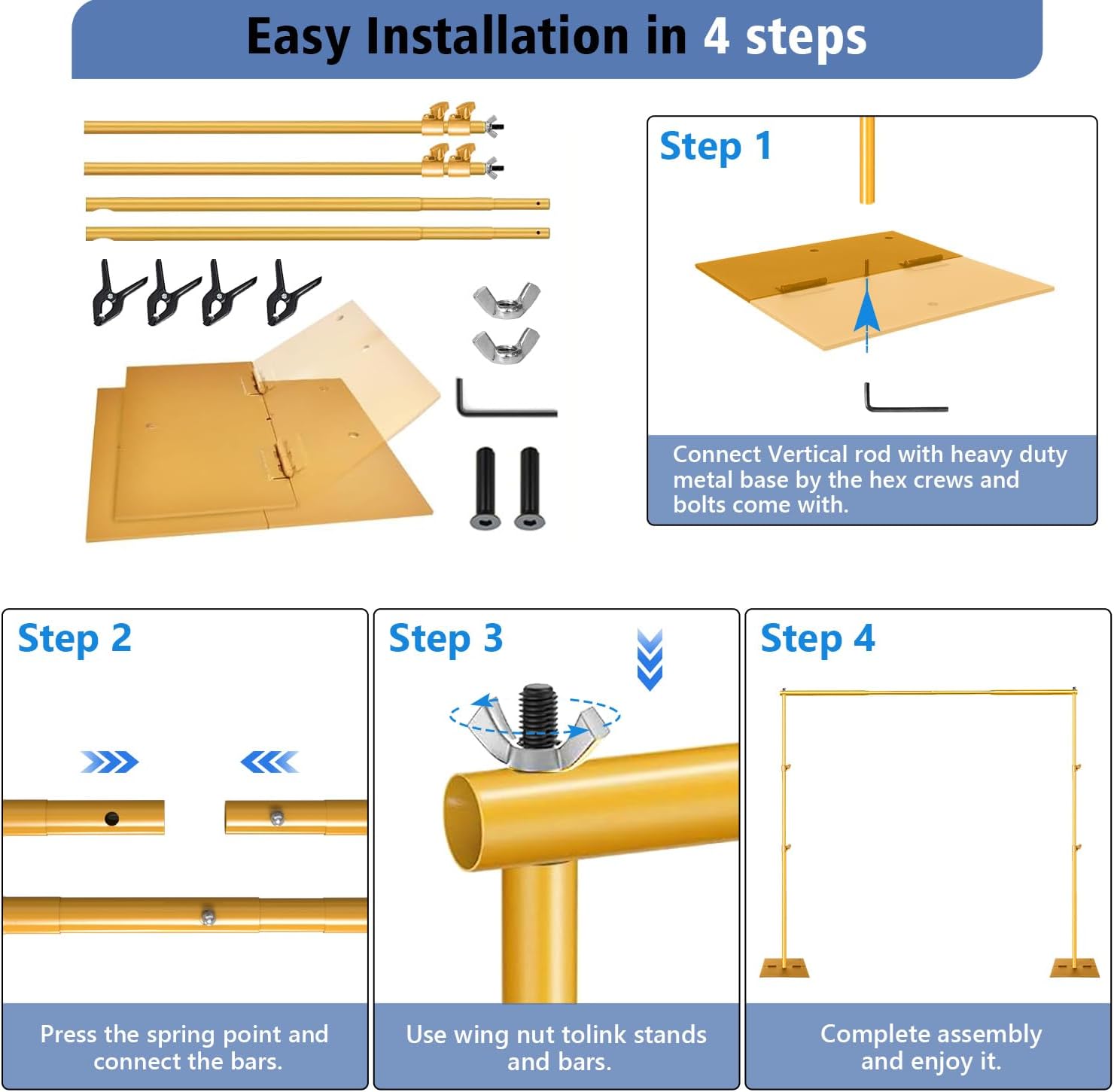 Easy Installation in 4 steps

Step 1

Connect Vertical rod with heavy duty metal base by the hex crews and bolts come with.

Step 2

Press the spring point and connect the bars.

Step 3

Use wing nut tolink stands and bars.

Step 4

Complete assembly and enjoy it.