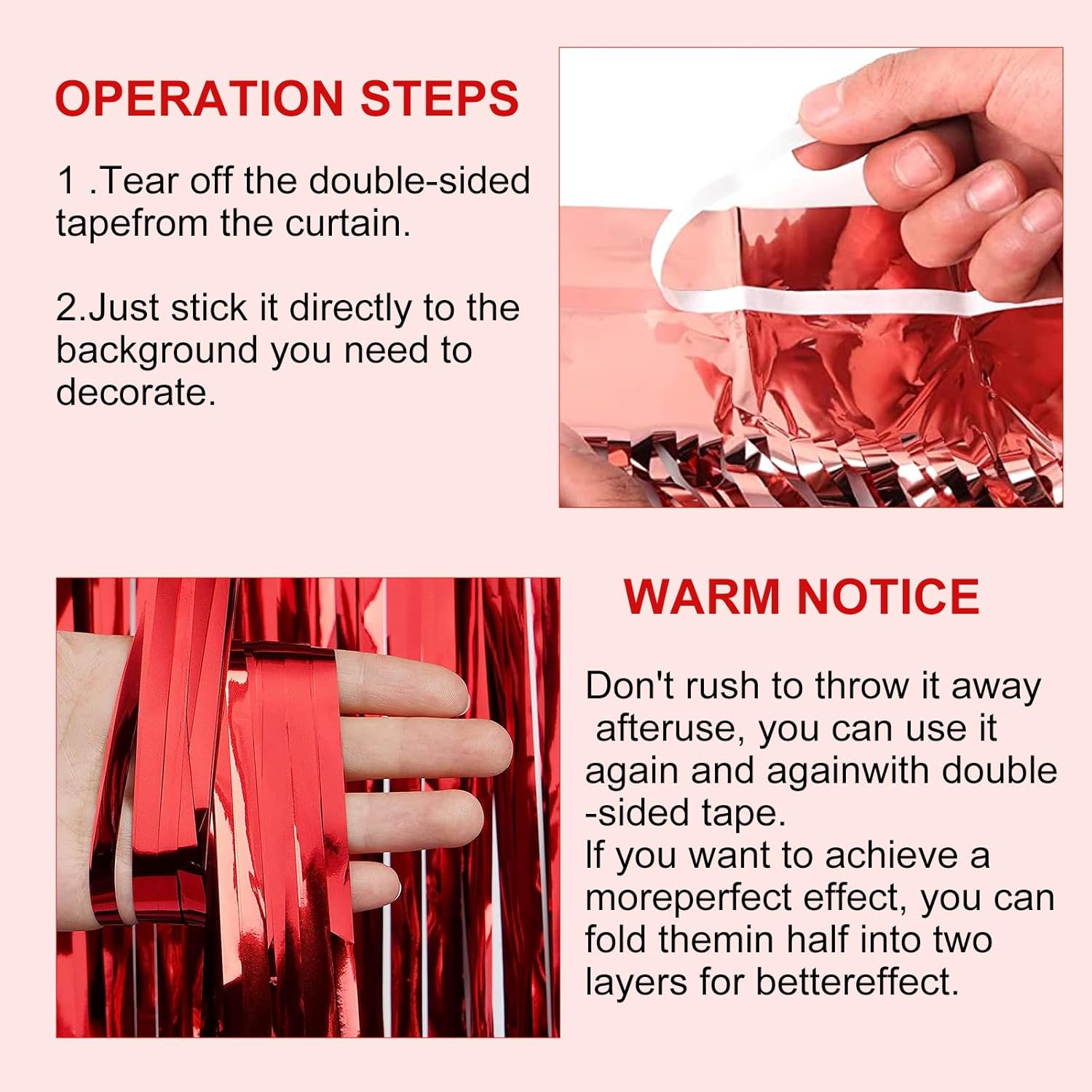 OPERATION STEPS

1 .Tear off the double-sided tapefrom the curtain.

2.Just stick it directly to the background you need to decorate.

WARM NOTICE

Don't rush to throw it away afteruse, you can use it again and againwith double -sided tape.
If you want to achieve a moreperfect effect, you can fold themin half into two layers for bettereffect.