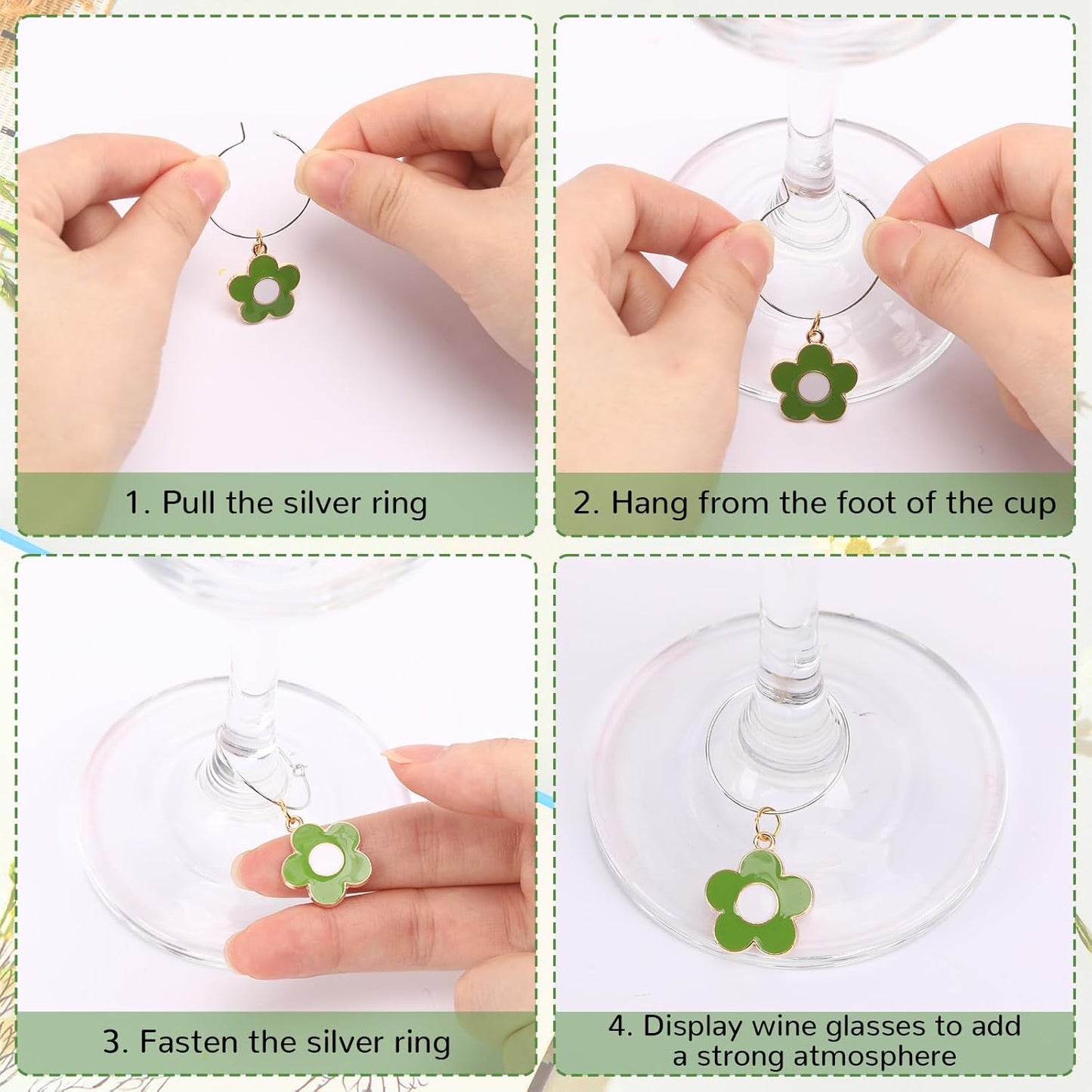 1. Pull the silver ring

2. Hang from the foot of the cup

3. Fasten the silver ring

4. Display wine glasses to add a strong atmosphere