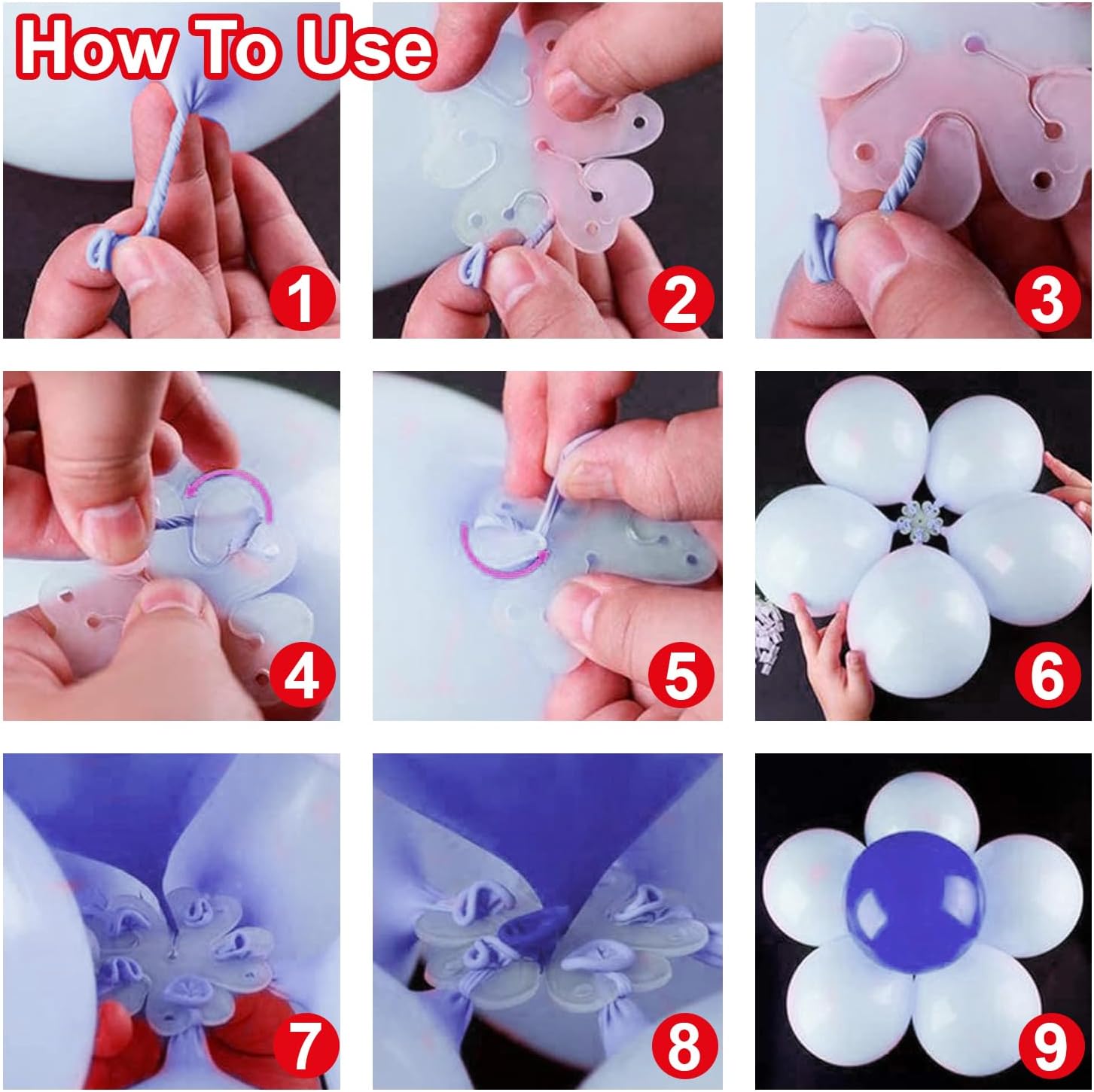 How To Use

1

2

3

4

5

6

7

8

9