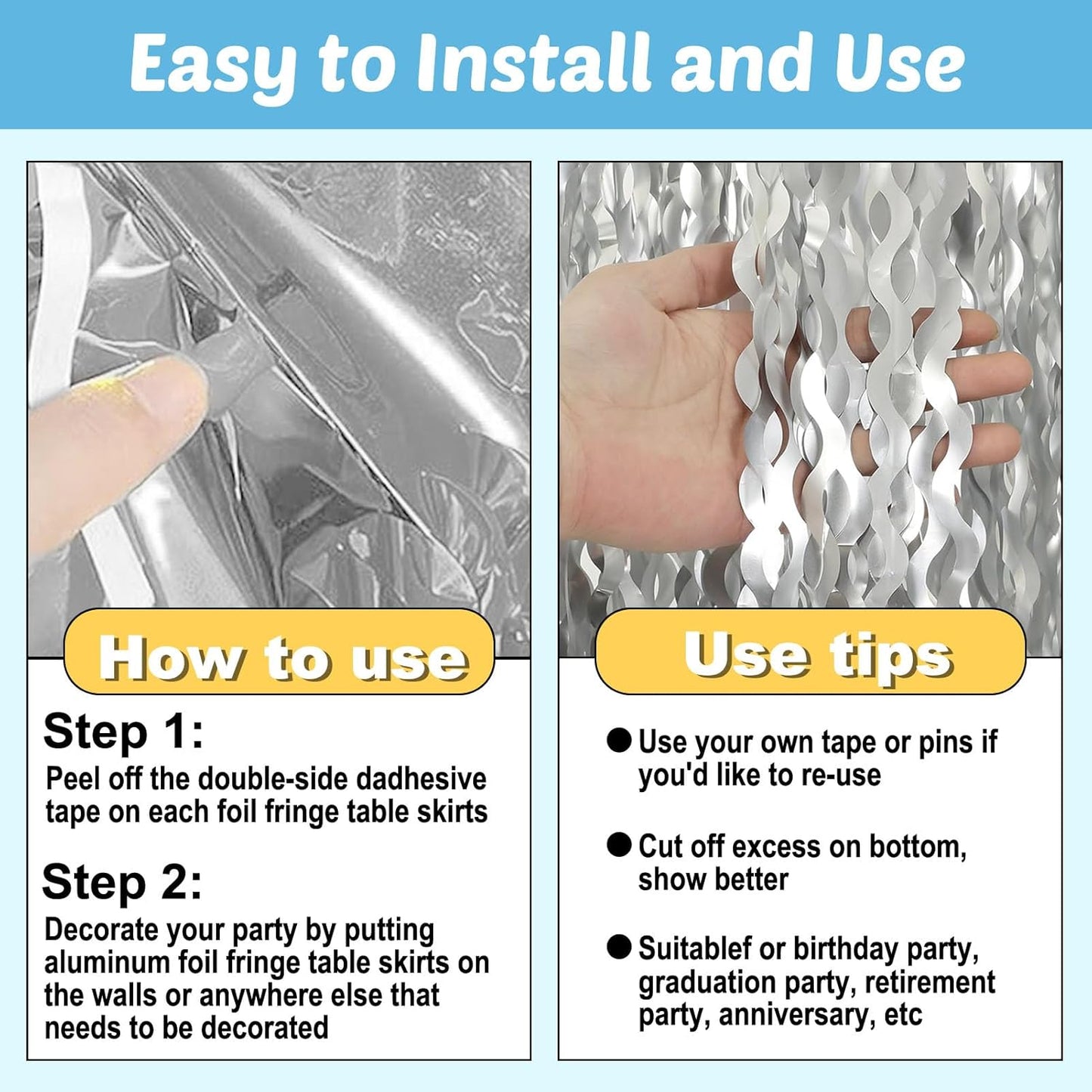 Easy to Install and Use

How to use

Step 1:
Peel off the double-side dadhesive tape on each foil fringe table skirts

Step 2:
Decorate your party by putting aluminum foil fringe table skirts on the walls or anywhere else that needs to be decorated

Use tips

● Use your own tape or pins if you'd like to re-use

● Cut off excess on bottom, show better

● Suitablef or birthday party, graduation party, retirement party, anniversary, etc