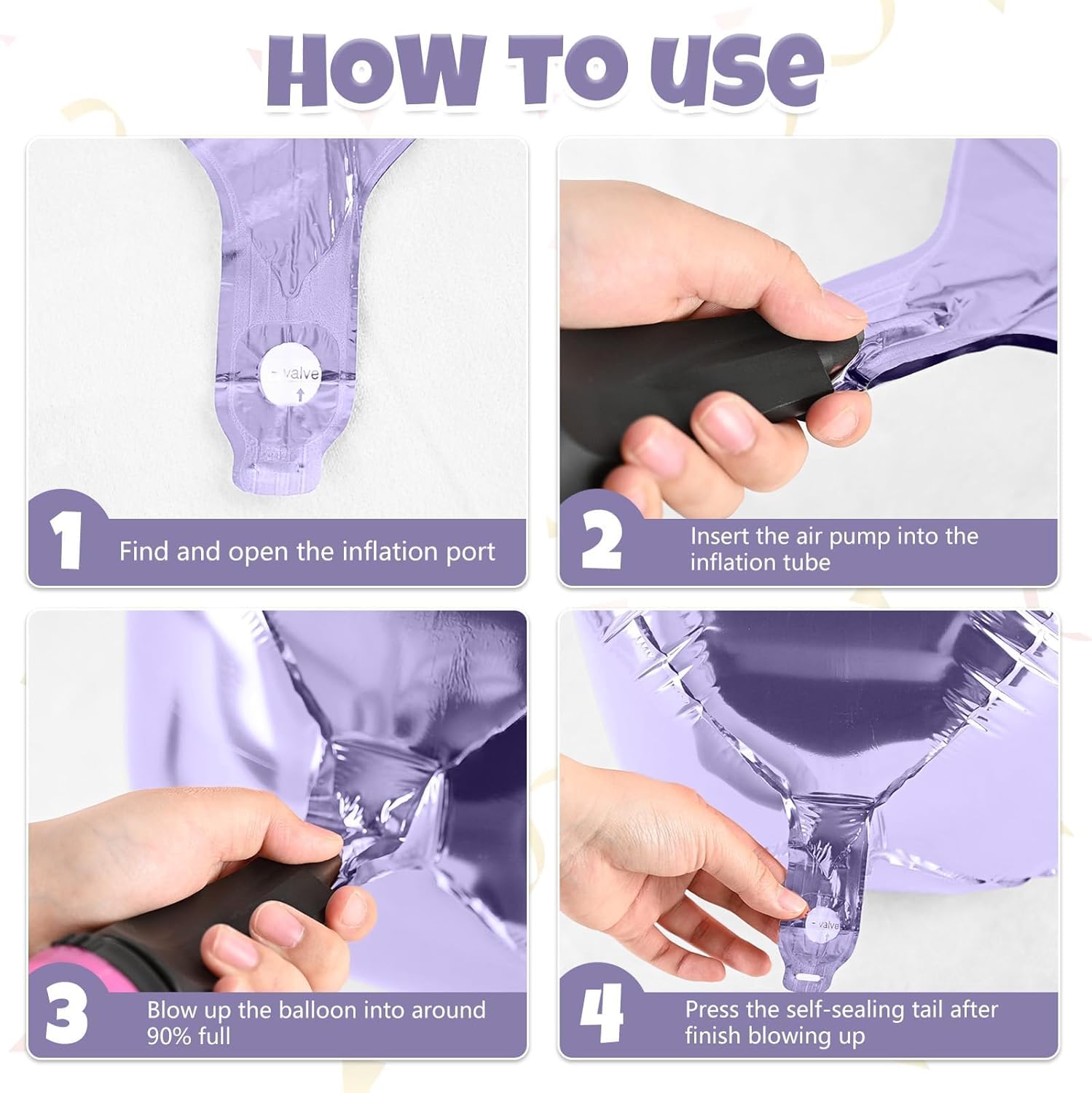 HOW TO USE

valve

1 Find and open the inflation port

2 Insert the air pump into the inflation tube

3 Blow up the balloon into around 90% full

valve

4 Press the self-sealing tail after finish blowing up