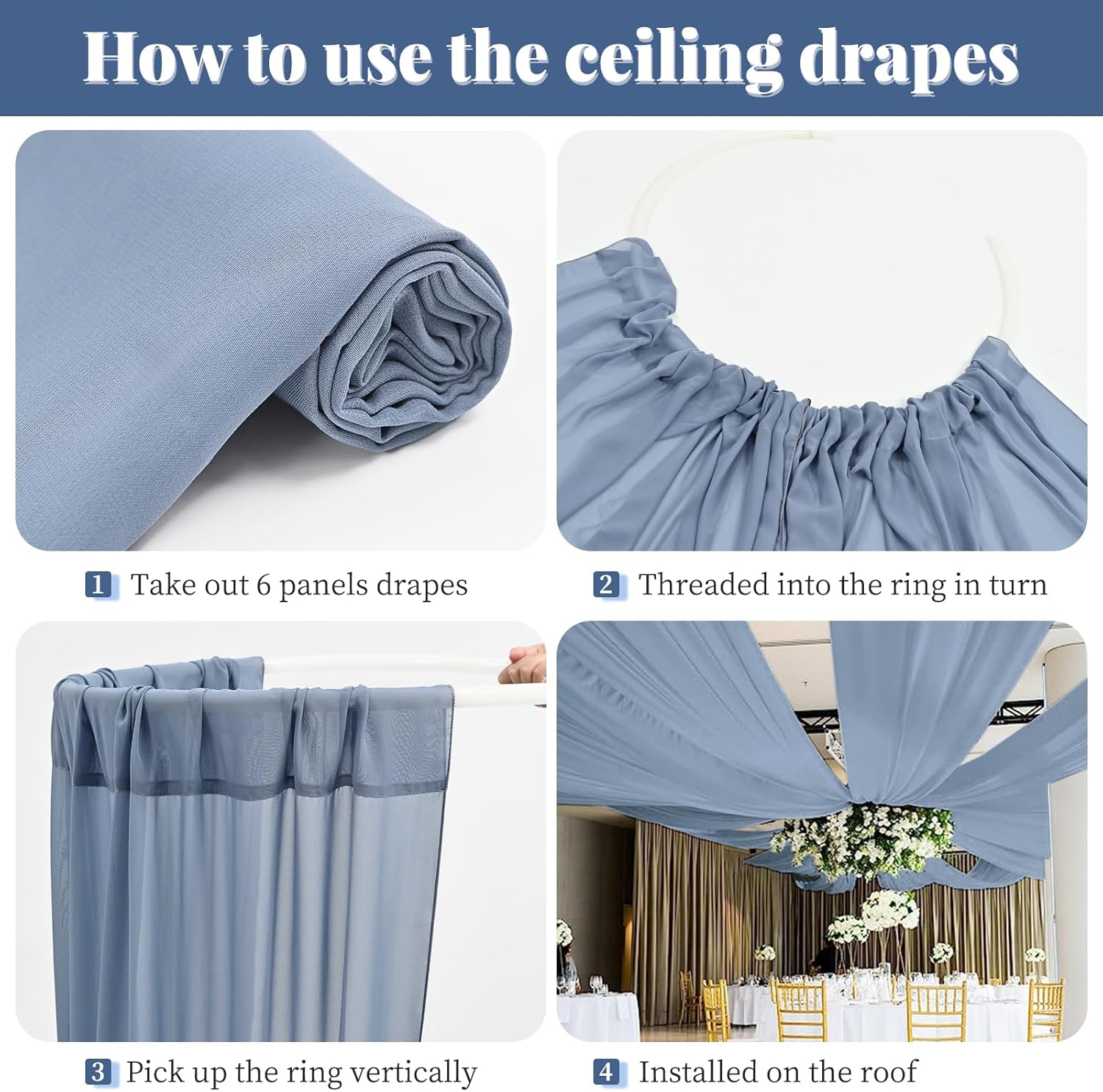 How to use the ceiling drapes

1 Take out 6 panels drapes

2 Threaded into the ring in turn

3 Pick up the ring vertically

4 Installed on the roof