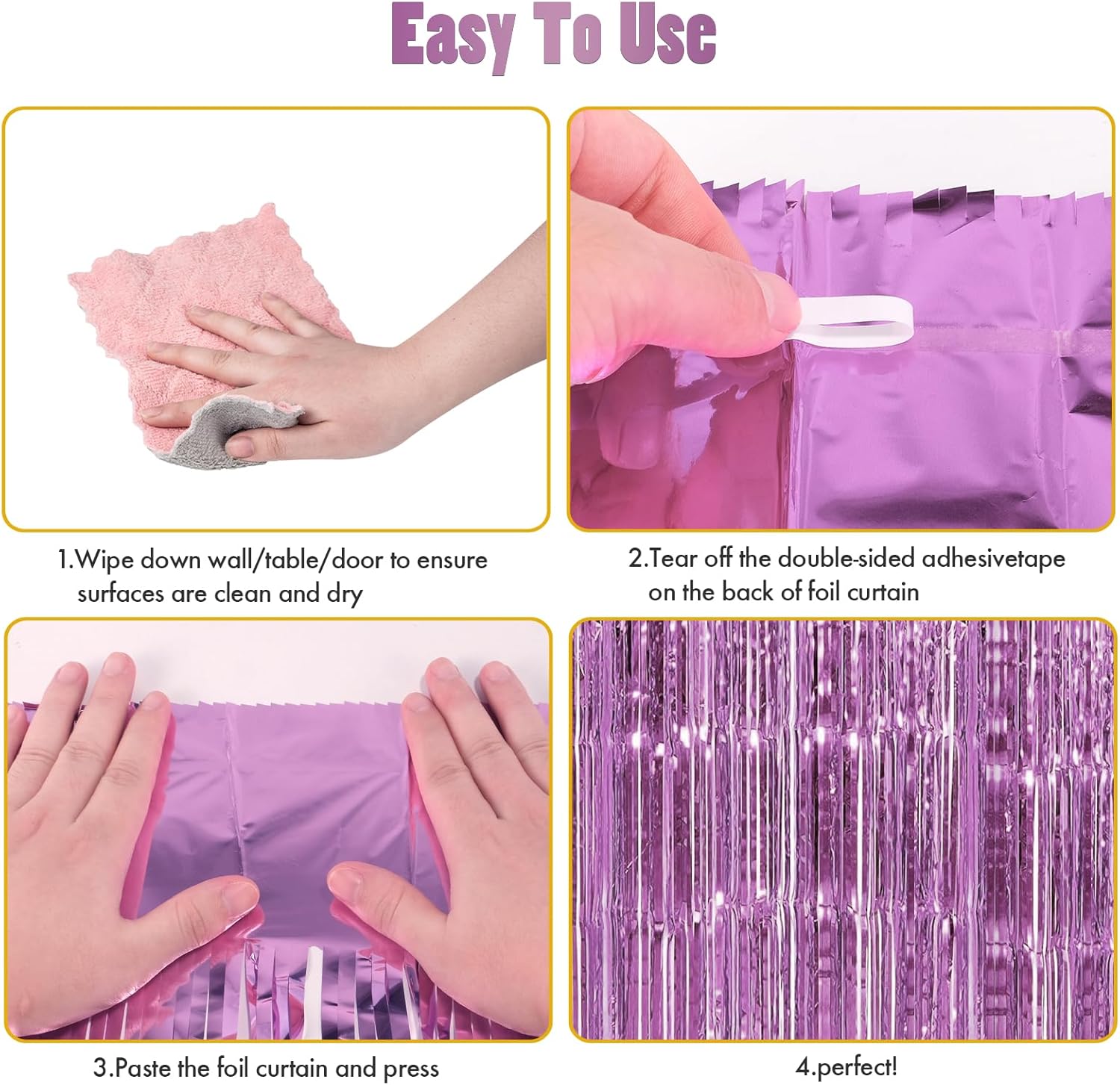 Easy To Use

1.Wipe down wall/table/door to ensure surfaces are clean and dry

2.Tear off the double-sided adhesivetape on the back of foil curtain

3.Paste the foil curtain and press

4.perfect!