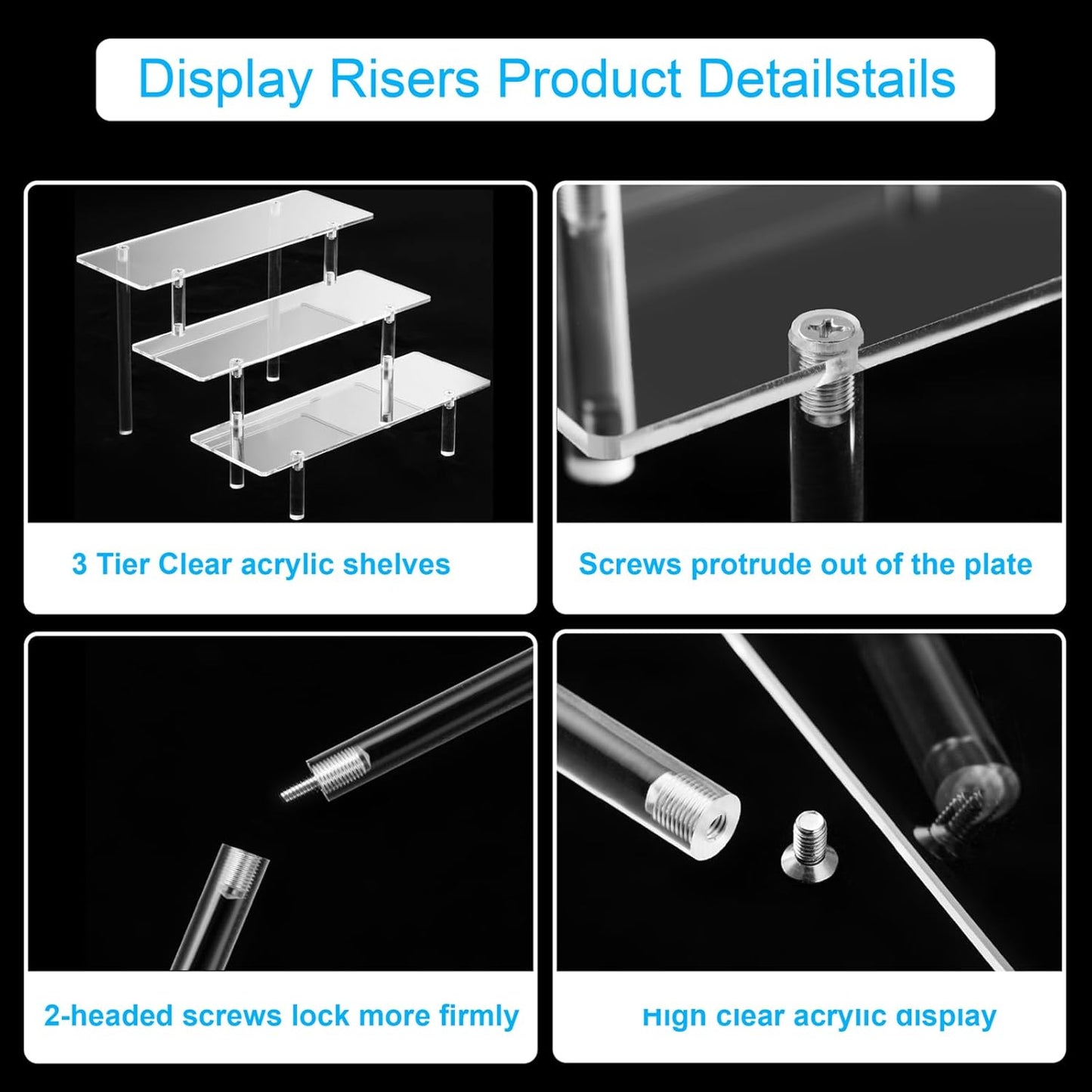 Display Risers Product Detailstails

3 Tier Clear acrylic shelves

Screws protrude out of the plate

2-headed screws lock more firmly

High clear acrylic display