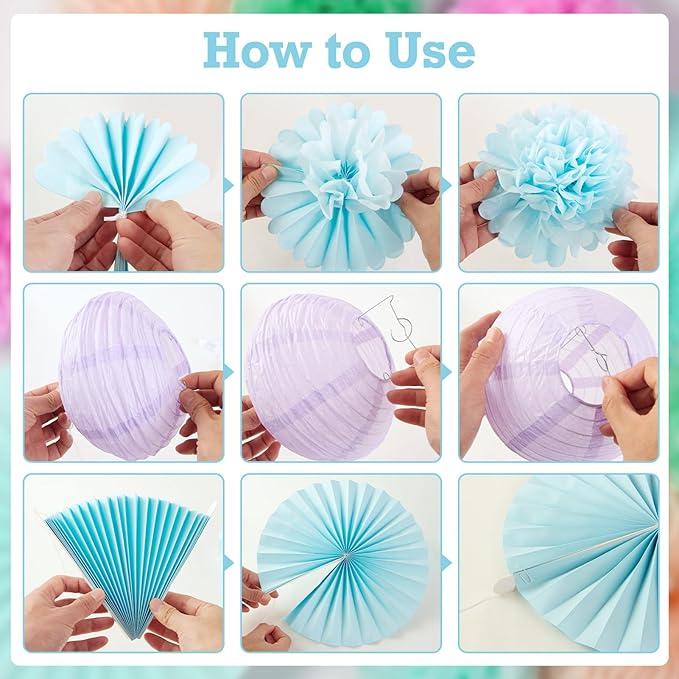 How to Use