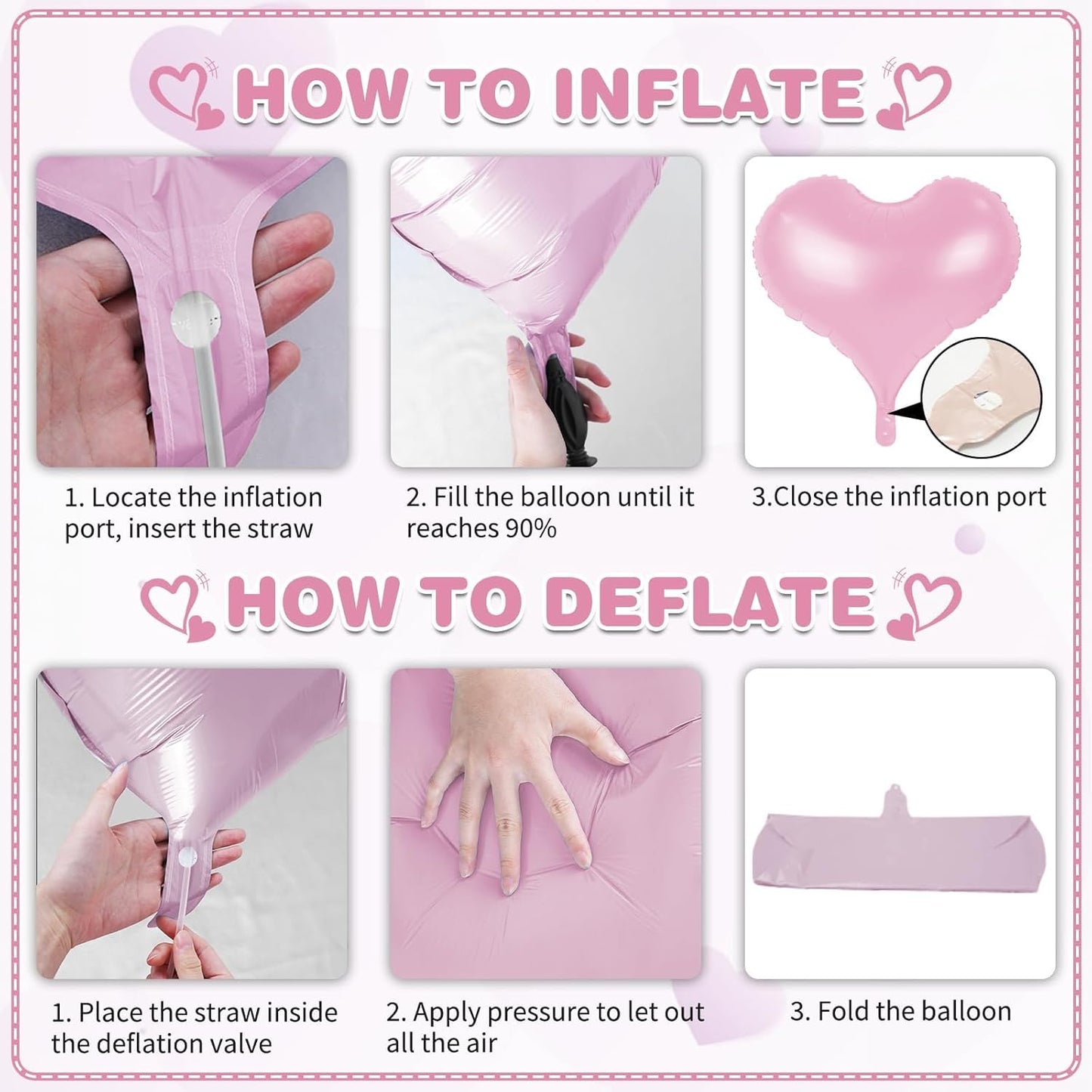 HOW TO INFLATE

1. Locate the inflation port, insert the straw

2. Fill the balloon until it reaches 90%

3.Close the inflation port

HOW TO DEFLATE

1. Place the straw inside the deflation valve

2. Apply pressure to let out all the air

3. Fold the balloon