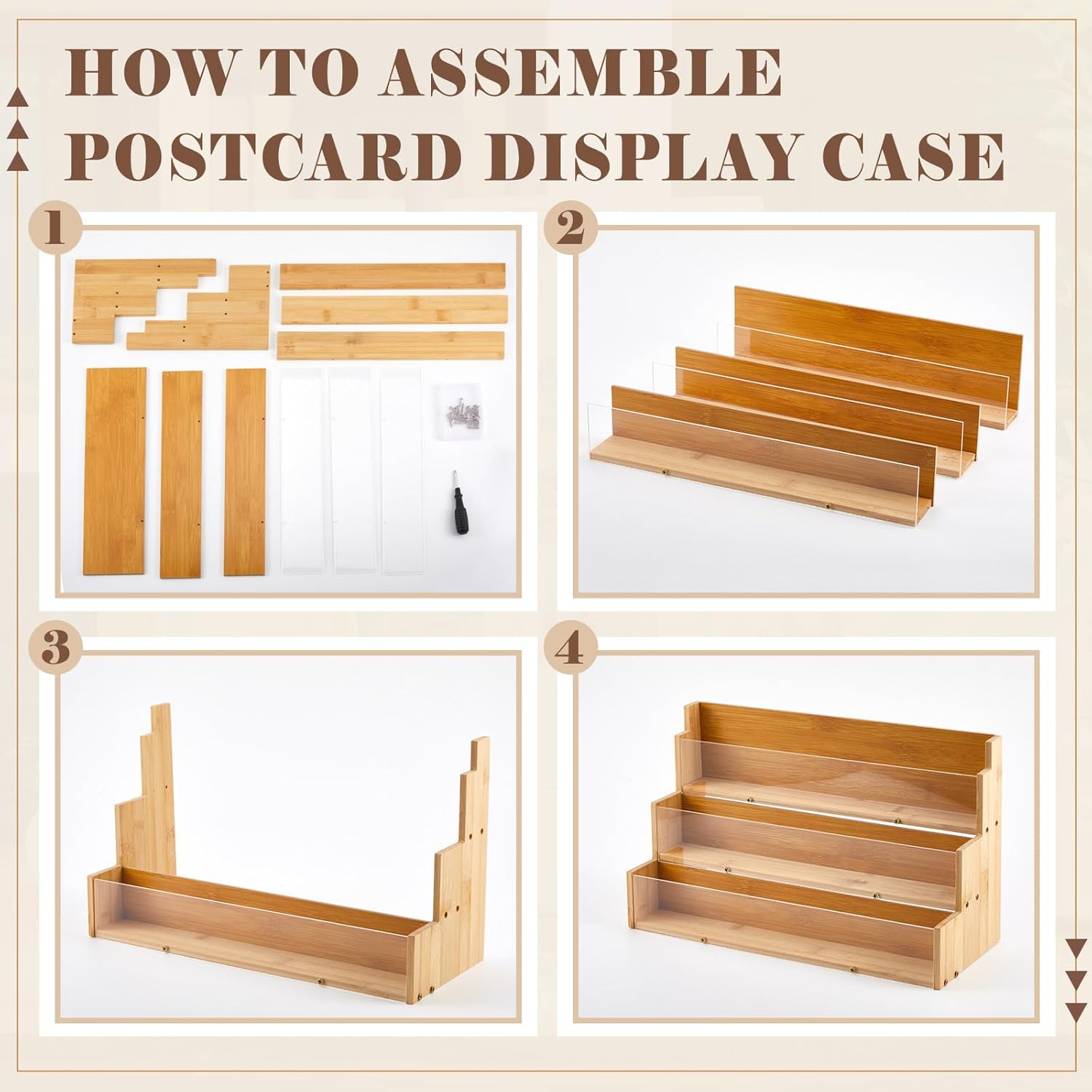 HOW TO ASSEMBLE POSTCARD DISPLAY CASE

1

2

3

4