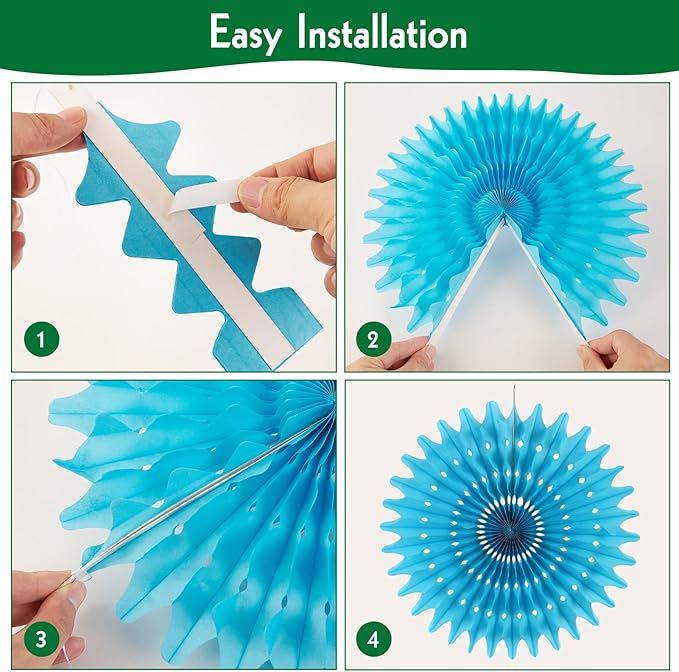 Easy Installation

1

2

3

4