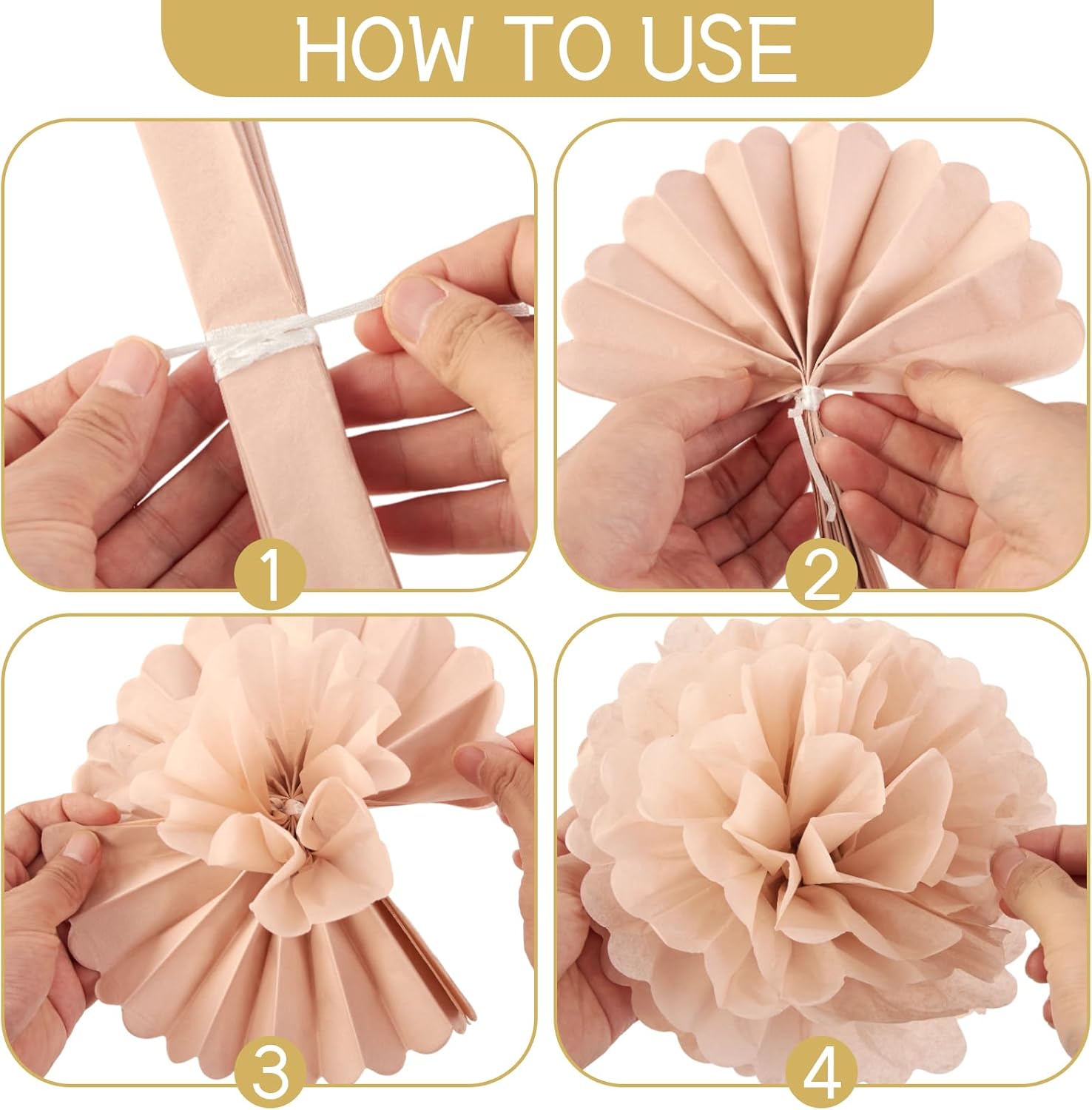 HOW TO USE

1

2

3

4